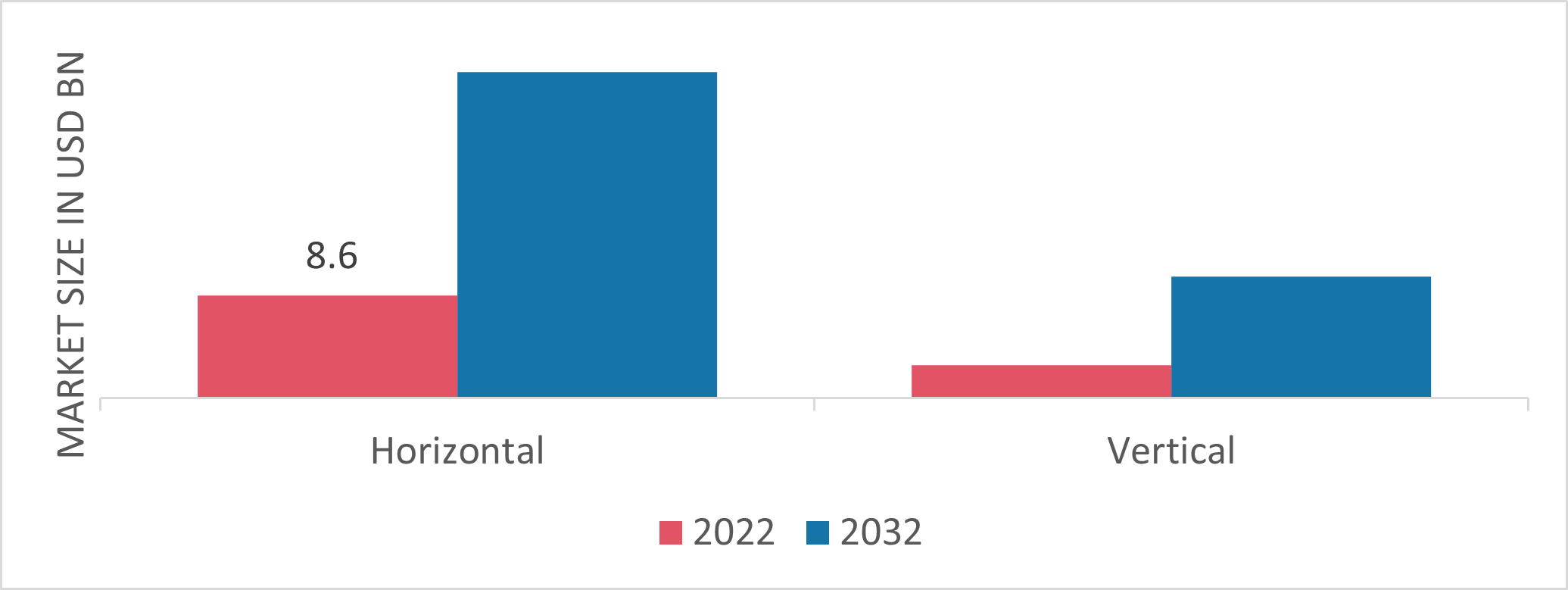 MARKET SIZE IN USD BN

8.6

Horizontal

Vertical

2022 2032