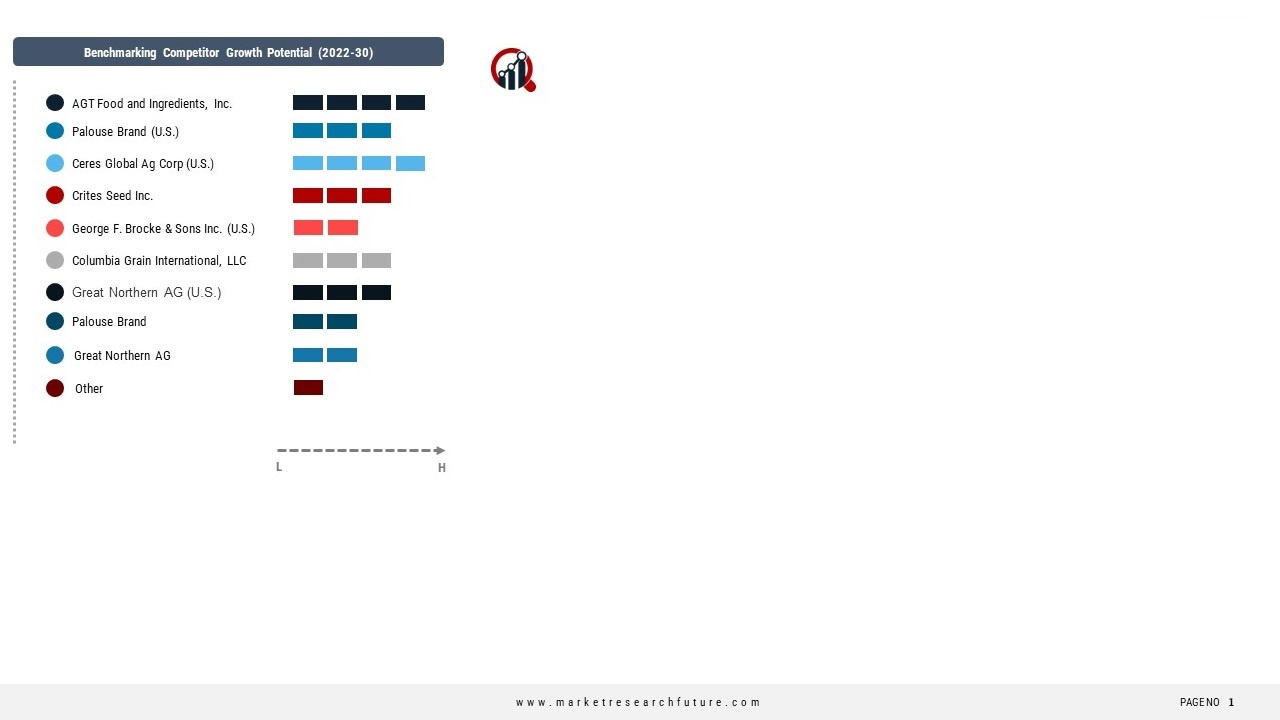 Benchmarking Competitor Growth Potential (2022-30)

AGT Food and Ingredients, Inc.
Palouse Brand (U.S.)
Ceres Global Ag Corp (U.S.)
Crites Seed Inc.
George F. Brocke & Sons Inc. (U.S.)
Columbia Grain International, LLC
Great Northern AG (U.S.)
Palouse Brand
Great Northern AG
Other

L
H

www.marketresearchfuture.com

PAGENO 1