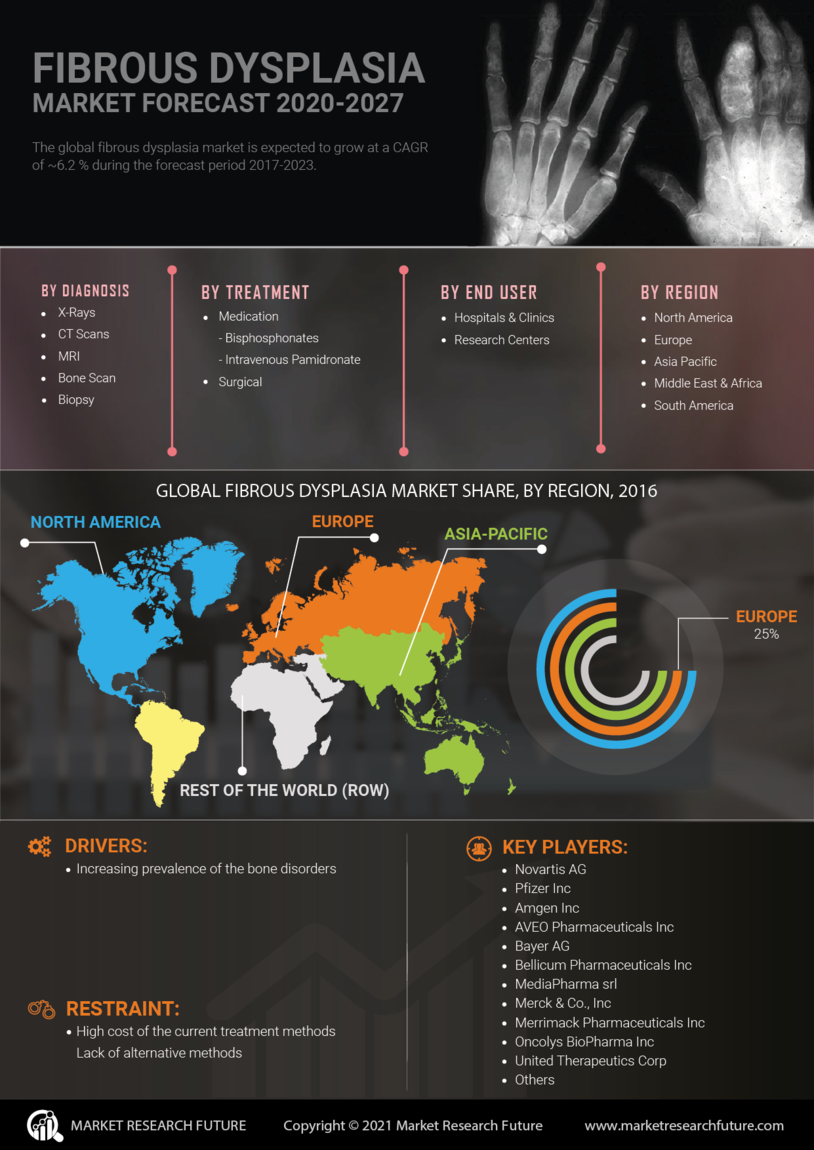 FIBROUS DYSPLASIA
MARKET FORECAST 2020-2027

The global fibrous dysplasia market is expected to grow at a CAGR of ~6.2 % during the forecast period 2017-2023.

BY DIAGNOSIS
- X-Rays
- CT Scans
- MRI
- Bone Scan
- Biopsy

BY TREATMENT
- Medication
 - Bisphosphonates
 - Intravenous Pamidronate
- Surgical

BY END USER
- Hospitals & Clinics
- Research Centers

BY REGION
- North America
- Europe
- Asia Pacific
- Middle East & Africa
- South America

GLOBAL FIBROUS DYSPLASIA MARKET SHARE, BY REGION, 2016

NORTH AMERICA
EUROPE
ASIA-PACIFIC
REST OF THE WORLD (ROW)

EUROPE
25%

DRIVERS:
- Increasing prevalence of the bone disorders

RESTRAINT:
- High cost of the current treatment methods
Lack of alternative methods

KEY PLAYERS:
- Novartis AG
- Pfizer Inc
- Amgen Inc
- AVEO Pharmaceuticals Inc
- Bayer AG
- Bellicum Pharmaceuticals Inc
- MediaPharma srl
- Merck & Co., Inc
- Merrimack Pharmaceuticals Inc
- Oncolys BioPharma Inc
- United Therapeutics Corp
- Others

MARKET RESEARCH FUTURE
Copyright © 2021 Market Research Future
www.marketresearchfuture.com