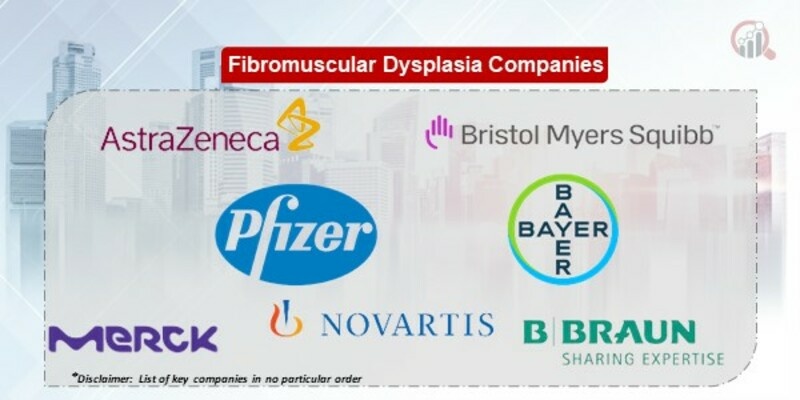 Fibromuscular Dysplasia Companies

AstraZeneca

Bristol Myers Squibb™

Pfizer

BAYER
BAYER

MERCK

NOVARTIS

B|BRAUN
SHARING EXPERTISE

*Disclaimer: List of key companies in no particular order