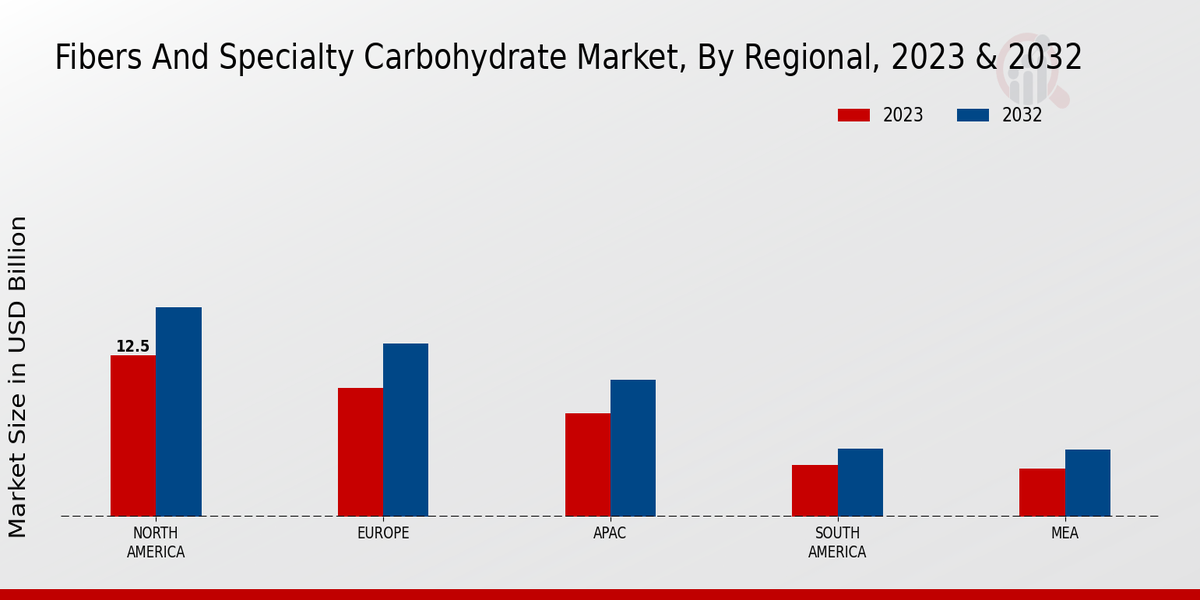 Fibers And Specialty Carbohydrate Market, By Regional, 2023 & 2032

2023
2032

Market Size in USD Billion

12.5

NORTH AMERICA
EUROPE
APAC
SOUTH AMERICA
MEA