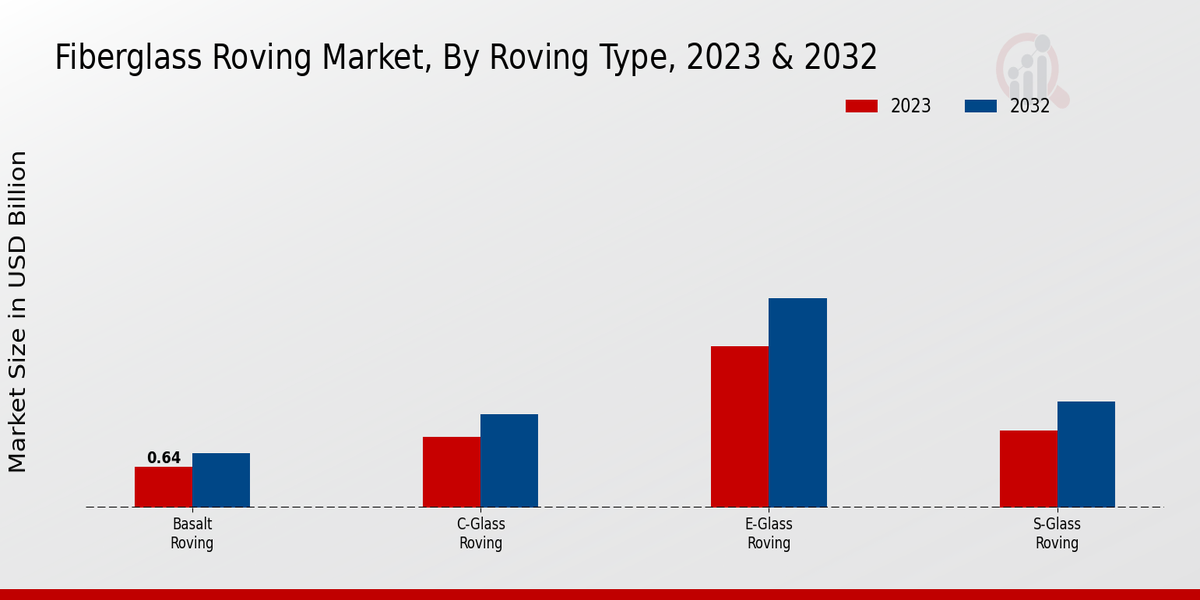 Fiberglass Roving Market, By Roving Type, 2023 & 2032

2023
2032

Market Size in USD Billion

0.64

Basalt Roving
C-Glass Roving
E-Glass Roving
S-Glass Roving