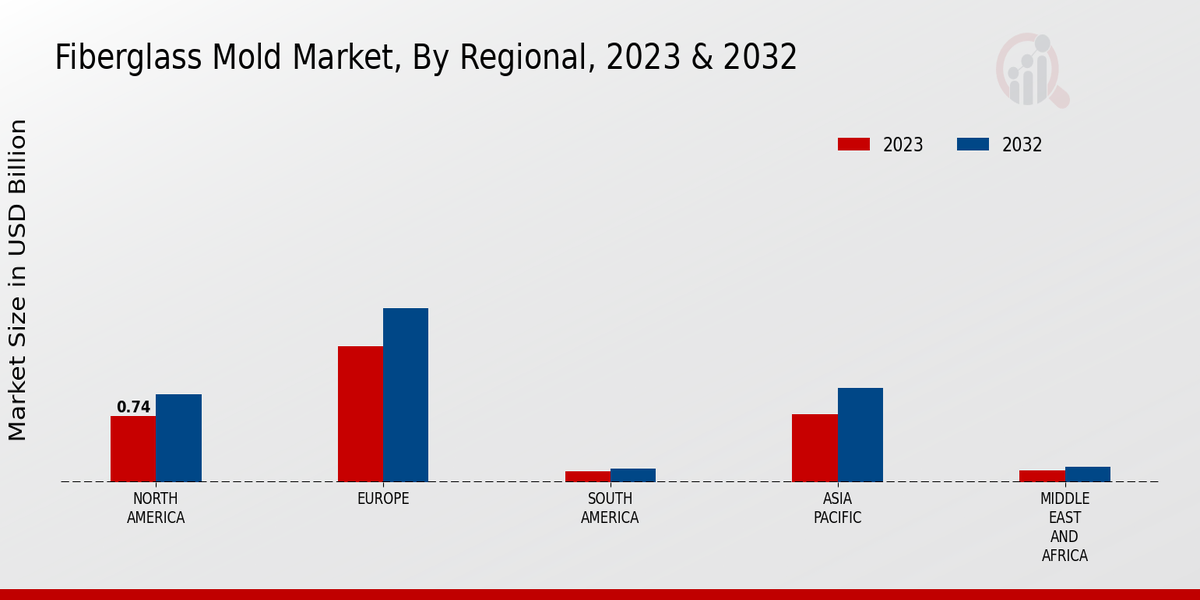 Fiberglass Mold Market, By Regional, 2023 & 2032

2023 2032

Market Size in USD Billion

0.74

NORTH AMERICA

EUROPE

SOUTH AMERICA

ASIA PACIFIC

MIDDLE EAST AND AFRICA