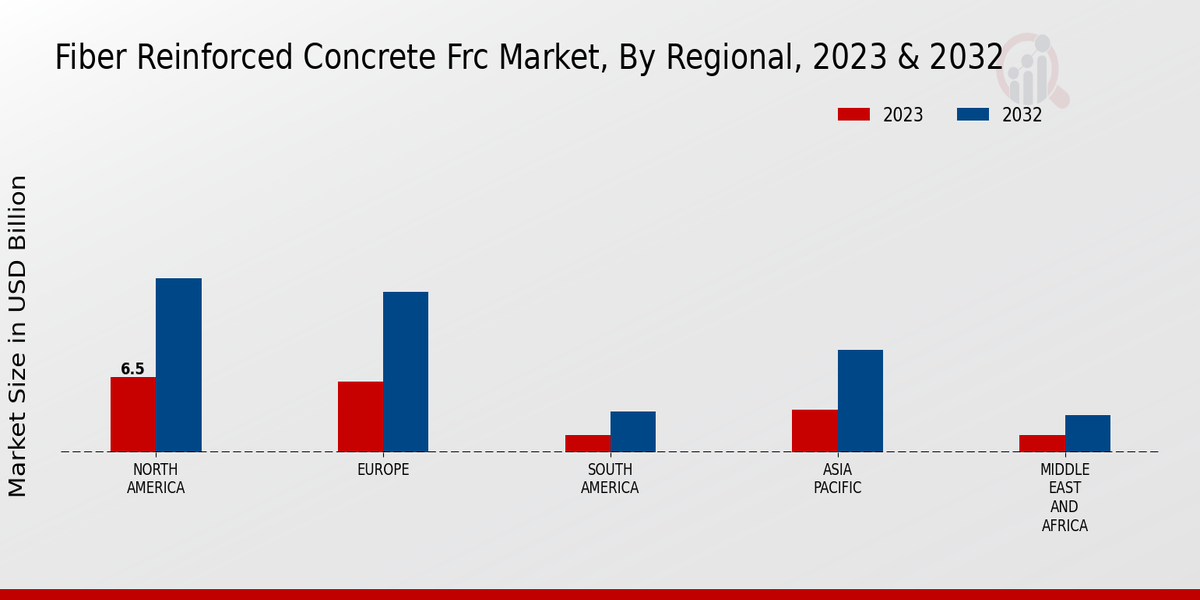 Fiber Reinforced Concrete Frc Market, By Regional, 2023 & 2032

2023
2032

Market Size in USD Billion

6.5

NORTH AMERICA
EUROPE
SOUTH AMERICA
ASIA PACIFIC
MIDDLE EAST AND AFRICA