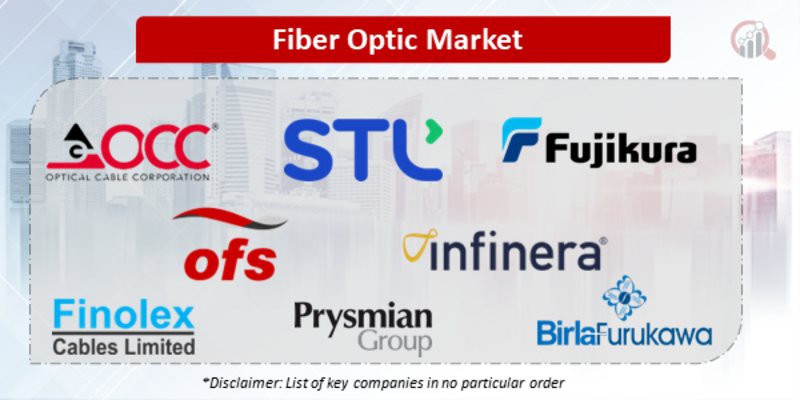 Fiber Optic Market

OCC
OPTICAL CABLE CORPORATION

STL

Fujikura

ofs

infinera

Finolex
Cables Limited

Prysmian
Group

BirlaFurukawa

*Disclaimer: List of key companies in no particular order