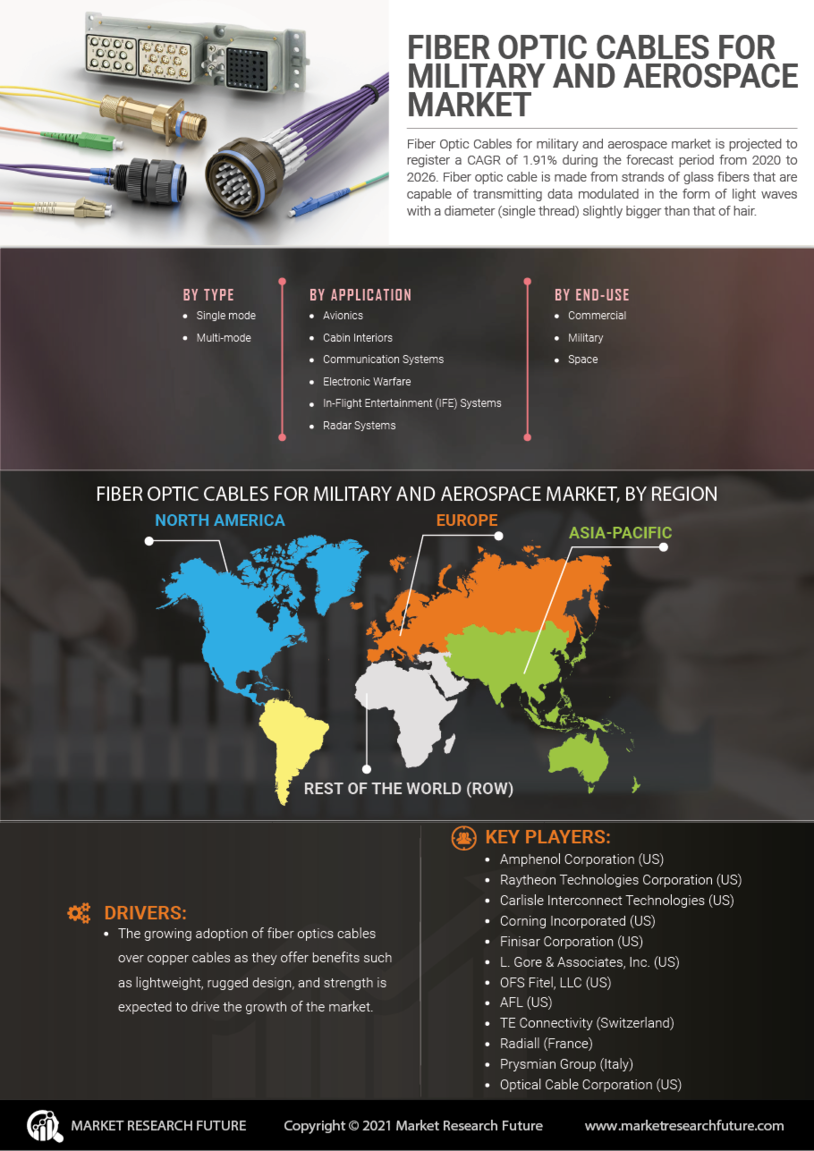 FIBER OPTIC CABLES FOR MILITARY AND AEROSPACE MARKET

Fiber Optic Cables for military and aerospace market is projected to register a CAGR of 1.91% during the forecast period from 2020 to 2026. Fiber optic cable is made from strands of glass fibers that are capable of transmitting data modulated in the form of light waves with a diameter (single thread) slightly bigger than that of hair.

BY TYPE
- Single mode
- Multi-mode

BY APPLICATION
- Avionics
- Cabin Interiors
- Communication Systems
- Electronic Warfare
- In-Flight Entertainment (IFE) Systems
- Radar Systems

BY END-USE
- Commercial
- Military
- Space

FIBER OPTIC CABLES FOR MILITARY AND AEROSPACE MARKET, BY REGION

NORTH AMERICA
EUROPE
ASIA-PACIFIC
REST OF THE WORLD (ROW)

DRIVERS:
- The growing adoption of fiber optics cables over copper cables as they offer benefits such as lightweight, rugged design, and strength is expected to drive the growth of the market.

KEY PLAYERS:
- Amphenol Corporation (US)
- Raytheon Technologies Corporation (US)
- Carlisle Interconnect Technologies (US)
- Corning Incorporated (US)
- Finisar Corporation (US)
- L. Gore & Associates, Inc. (US)
- OFS Fitel, LLC (US)
- AFL (US)
- TE Connectivity (Switzerland)
- Radiall (France)
- Prysmian Group (Italy)
- Optical Cable Corporation (US)

MARKET RESEARCH FUTURE
Copyright © 2021 Market Research Future
www.marketresearchfuture.com