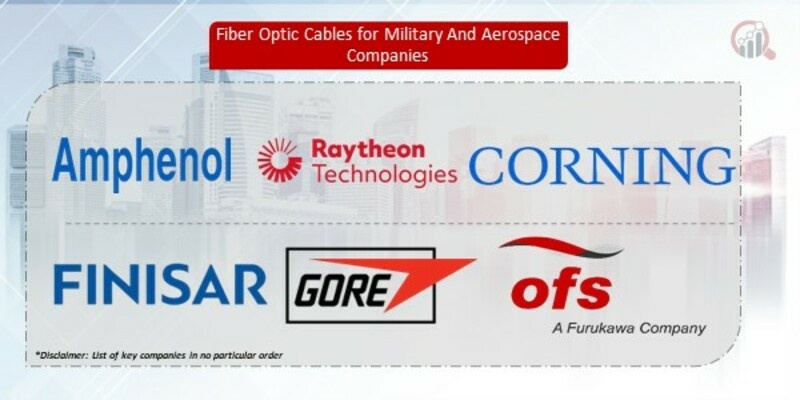 Fiber Optic Cables for Military And Aerospace Companies

Amphenol

Raytheon Technologies

CORNING

FINISAR

GORE

ofs
A Furukawa Company

*Disclaimer: List of key companies in no particular order