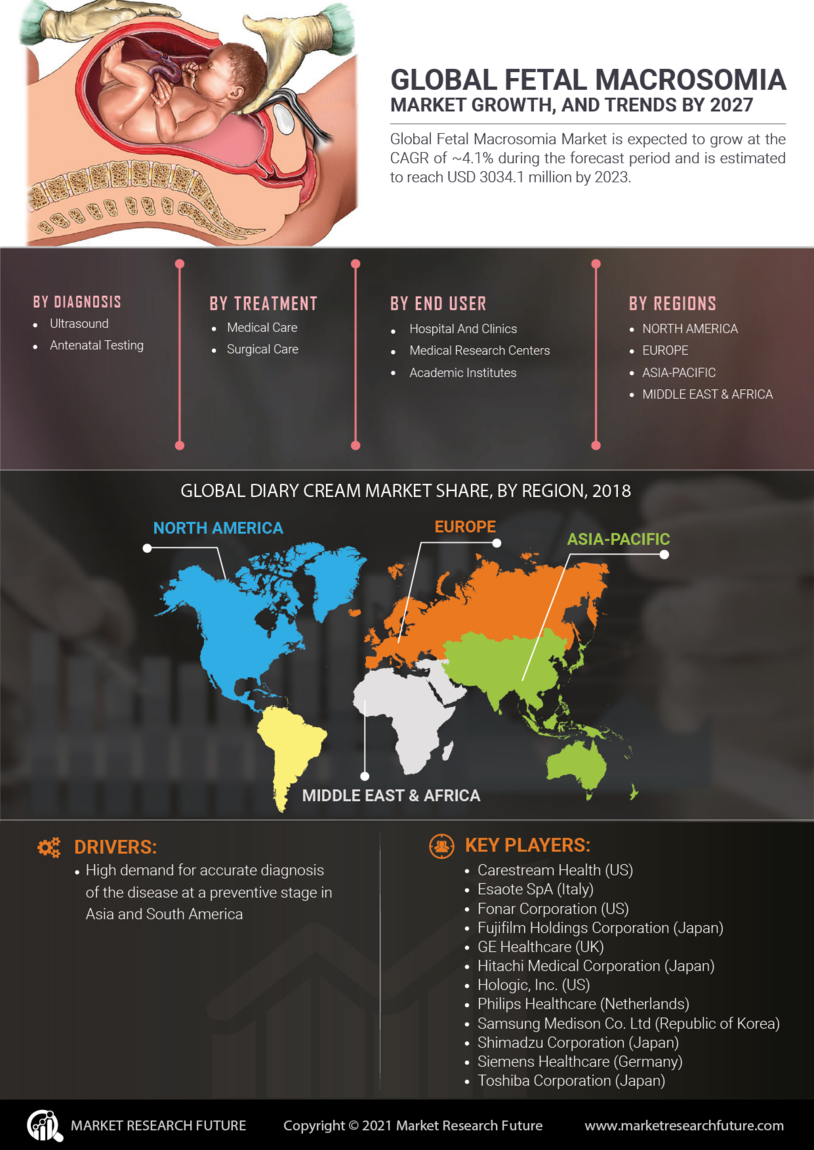 GLOBAL FETAL MACROSOMIA
MARKET GROWTH, AND TRENDS BY 2027

Global Fetal Macrosomia Market is expected to grow at the CAGR of ~4.1% during the forecast period and is estimated to reach USD 3034.1 million by 2023.

BY DIAGNOSIS
- Ultrasound
- Antenatal Testing

BY TREATMENT
- Medical Care
- Surgical Care

BY END USER
- Hospital And Clinics
- Medical Research Centers
- Academic Institutes

BY REGIONS
- NORTH AMERICA
- EUROPE
- ASIA-PACIFIC
- MIDDLE EAST & AFRICA

GLOBAL DIARY CREAM MARKET SHARE, BY REGION, 2018

NORTH AMERICA
EUROPE
ASIA-PACIFIC
MIDDLE EAST & AFRICA

DRIVERS:
- High demand for accurate diagnosis of the disease at a preventive stage in Asia and South America

KEY PLAYERS:
- Carestream Health (US)
- Esaote SpA (Italy)
- Fonar Corporation (US)
- Fujifilm Holdings Corporation (Japan)
- GE Healthcare (UK)
- Hitachi Medical Corporation (Japan)
- Hologic, Inc. (US)
- Philips Healthcare (Netherlands)
- Samsung Medison Co. Ltd (Republic of Korea)
- Shimadzu Corporation (Japan)
- Siemens Healthcare (Germany)
- Toshiba Corporation (Japan)

MARKET RESEARCH FUTURE
Copyright © 2021 Market Research Future
www.marketresearchfuture.com