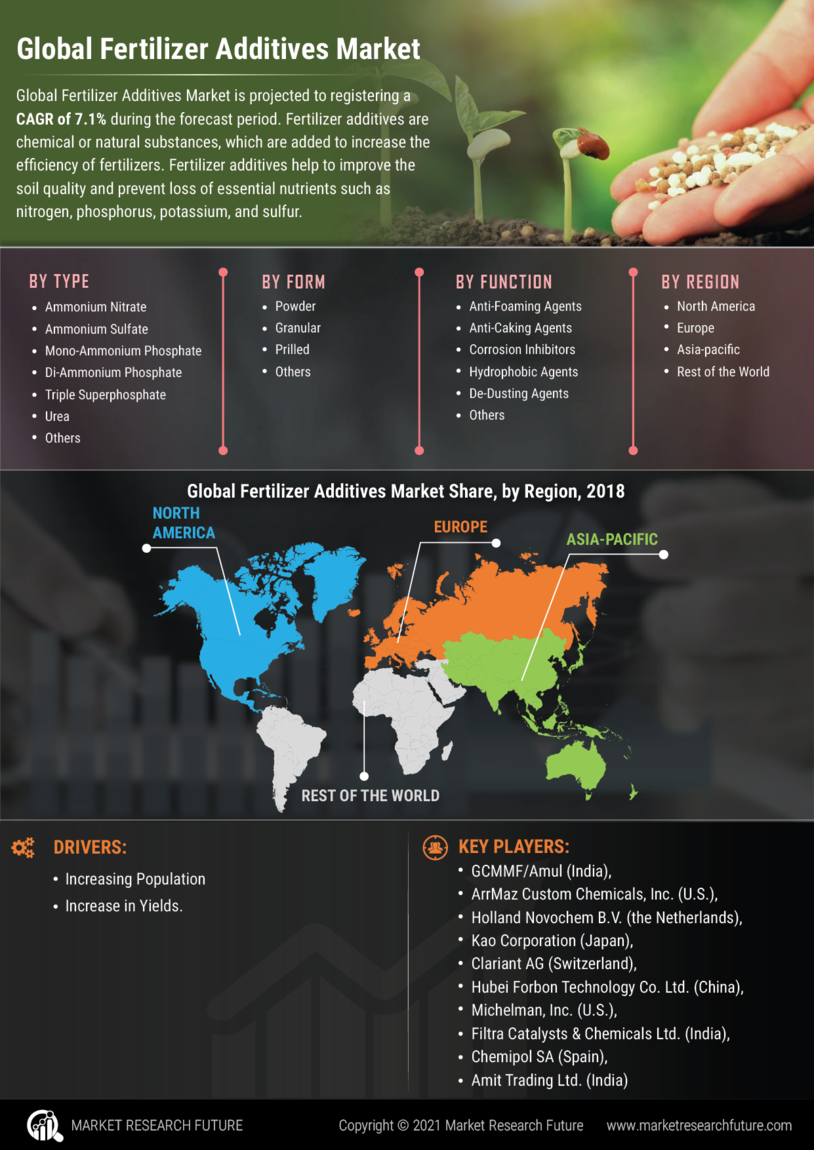 Global Fertilizer Additives Market

Global Fertilizer Additives Market is projected to registering a CAGR of 7.1% during the forecast period. Fertilizer additives are chemical or natural substances, which are added to increase the efficiency of fertilizers. Fertilizer additives help to improve the soil quality and prevent loss of essential nutrients such as nitrogen, phosphorus, potassium, and sulfur.

BY TYPE
• Ammonium Nitrate
• Ammonium Sulfate
• Mono-Ammonium Phosphate
• Di-Ammonium Phosphate
• Triple Superphosphate
• Urea
• Others

BY FORM
• Powder
• Granular
• Prilled
• Others

BY FUNCTION
• Anti-Foaming Agents
• Anti-Caking Agents
• Corrosion Inhibitors
• Hydrophobic Agents
• De-Dusting Agents
• Others

BY REGION
• North America
• Europe
• Asia-pacific
• Rest of the World

Global Fertilizer Additives Market Share, by Region, 2018

NORTH AMERICA
EUROPE
ASIA-PACIFIC
REST OF THE WORLD

DRIVERS:
• Increasing Population
• Increase in Yields.

KEY PLAYERS:
• GCMMF/Amul (India),
• ArrMaz Custom Chemicals, Inc. (U.S.),
• Holland Novochem B.V. (the Netherlands),
• Kao Corporation (Japan),
• Clariant AG (Switzerland),
• Hubei Forbon Technology Co. Ltd. (China),
• Michelman, Inc. (U.S.),
• Filtra Catalysts & Chemicals Ltd. (India),
• Chemipol SA (Spain),
• Amit Trading Ltd. (India)

MARKET RESEARCH FUTURE
Copyright © 2021 Market Research Future
www.marketresearchfuture.com