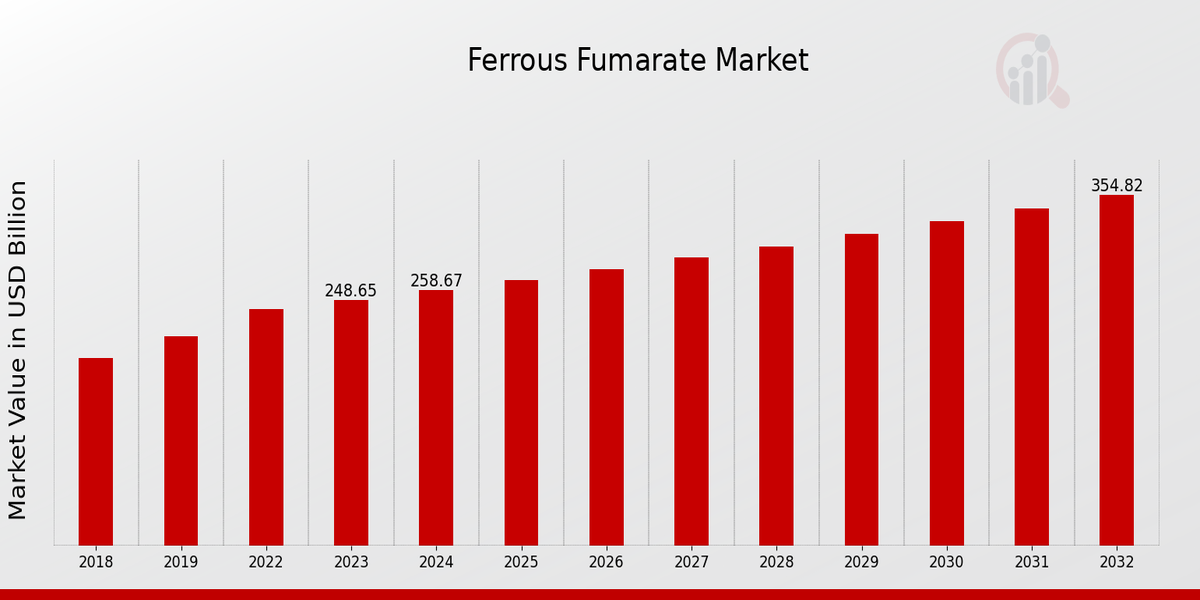 Ferrous Fumarate Market

Market Value in USD Billion

248.65
258.67
354.82

2018
2019
2022
2023
2024
2025
2026
2027
2028
2029
2030
2031
2032