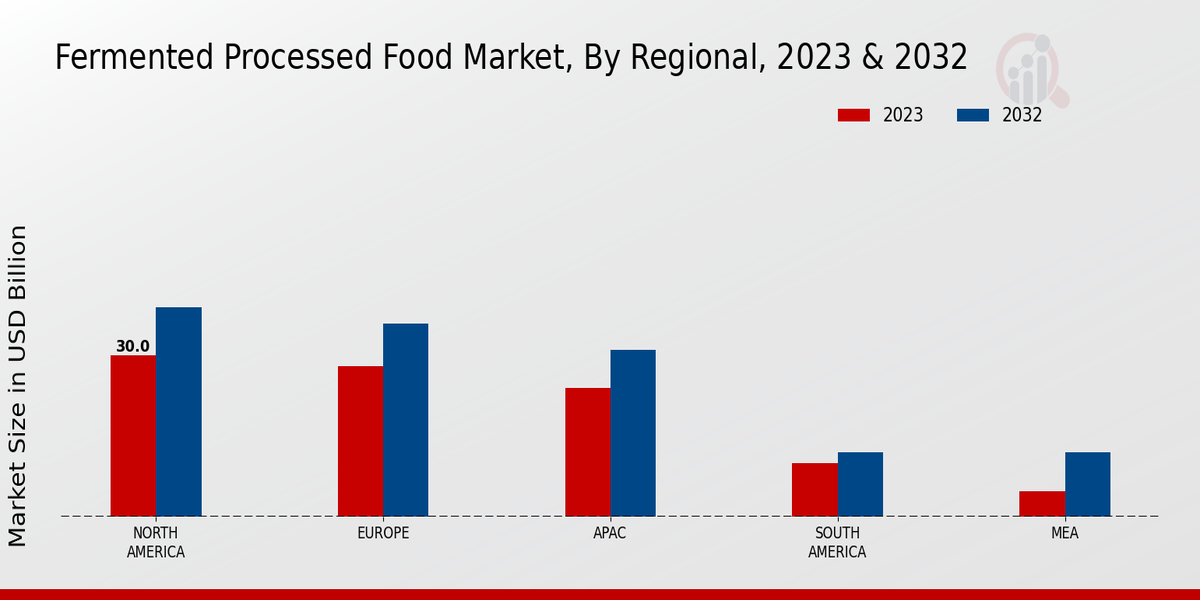 Fermented Processed Food Market, By Regional, 2023 & 2032

2023
2032

Market Size in USD Billion

30.0

NORTH AMERICA
EUROPE
APAC
SOUTH AMERICA
MEA