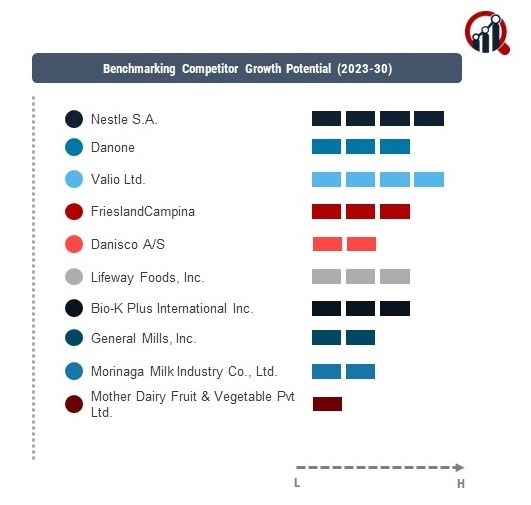 Benchmarking Competitor Growth Potential (2023-30)

Nestle S.A.

Danone

Valio Ltd.

FrieslandCampina

Danisco A/S

Lifeway Foods, Inc.

Bio-K Plus International Inc.

General Mills, Inc.

Morinaga Milk Industry Co., Ltd.

Mother Dairy Fruit & Vegetable Pvt Ltd.

L

H