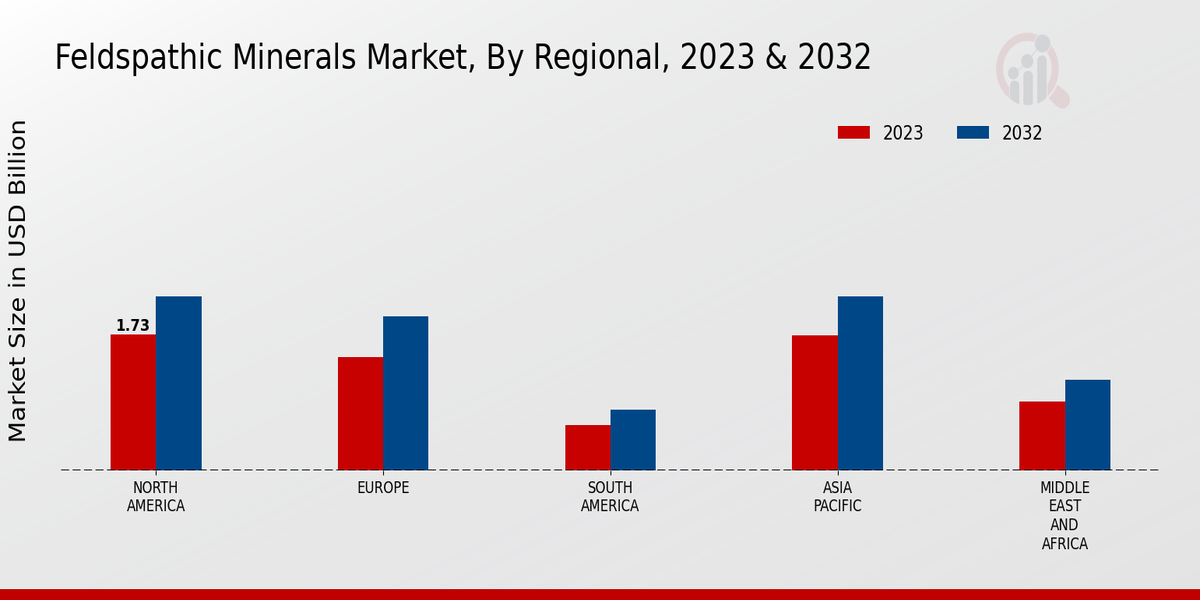 Feldspathic Minerals Market, By Regional, 2023 & 2032

2023
2032

Market Size in USD Billion

1.73

NORTH AMERICA
EUROPE
SOUTH AMERICA
ASIA PACIFIC
MIDDLE EAST AND AFRICA