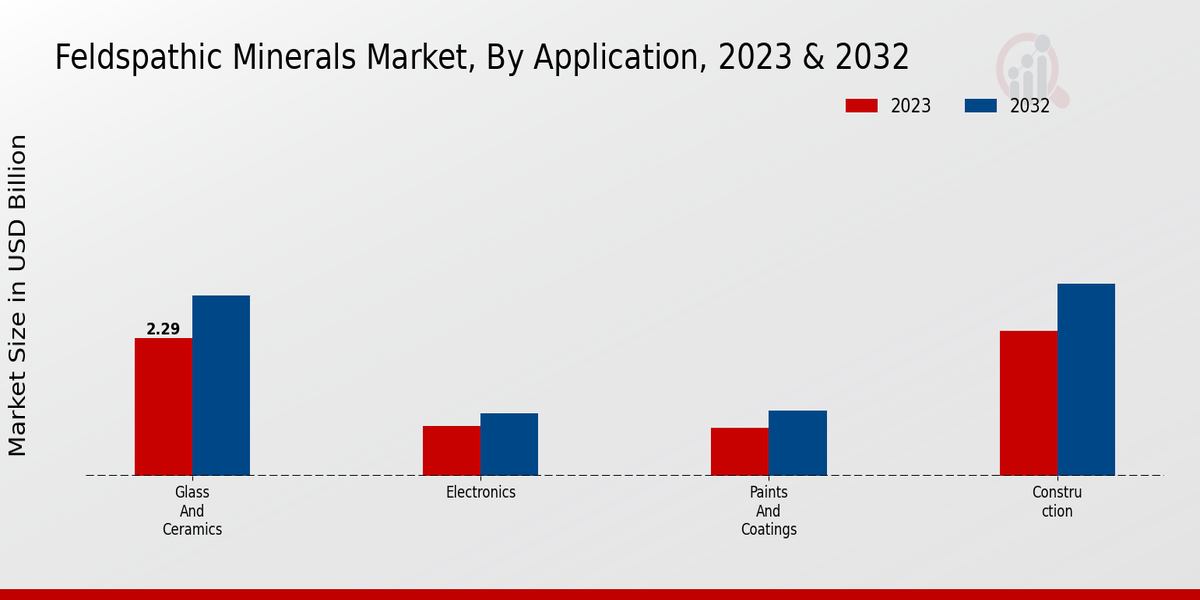 Feldspathic Minerals Market, By Application, 2023 & 2032

2023
2032

Market Size in USD Billion

2.29

Glass And Ceramics

Electronics

Paints And Coatings

Constru ction