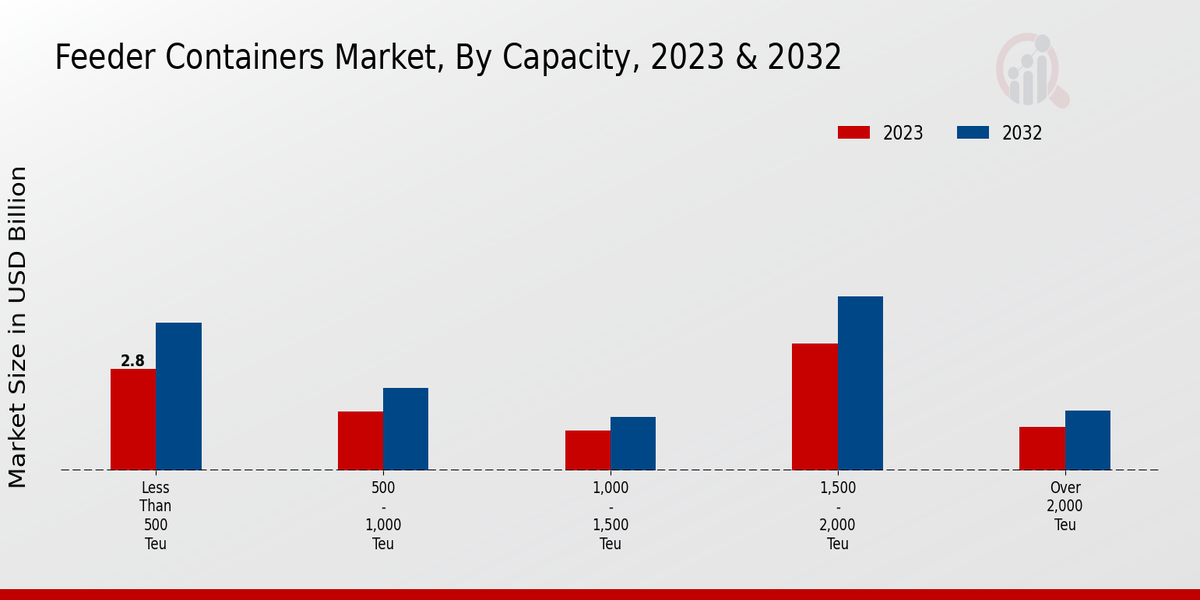 Feeder Containers Market, By Capacity, 2023 & 2032

2023 2032

Market Size in USD Billion

2.8

Less Than 500 Teu

500 - 1,000 Teu

1,000 - 1,500 Teu

1,500 - 2,000 Teu

Over 2,000 Teu