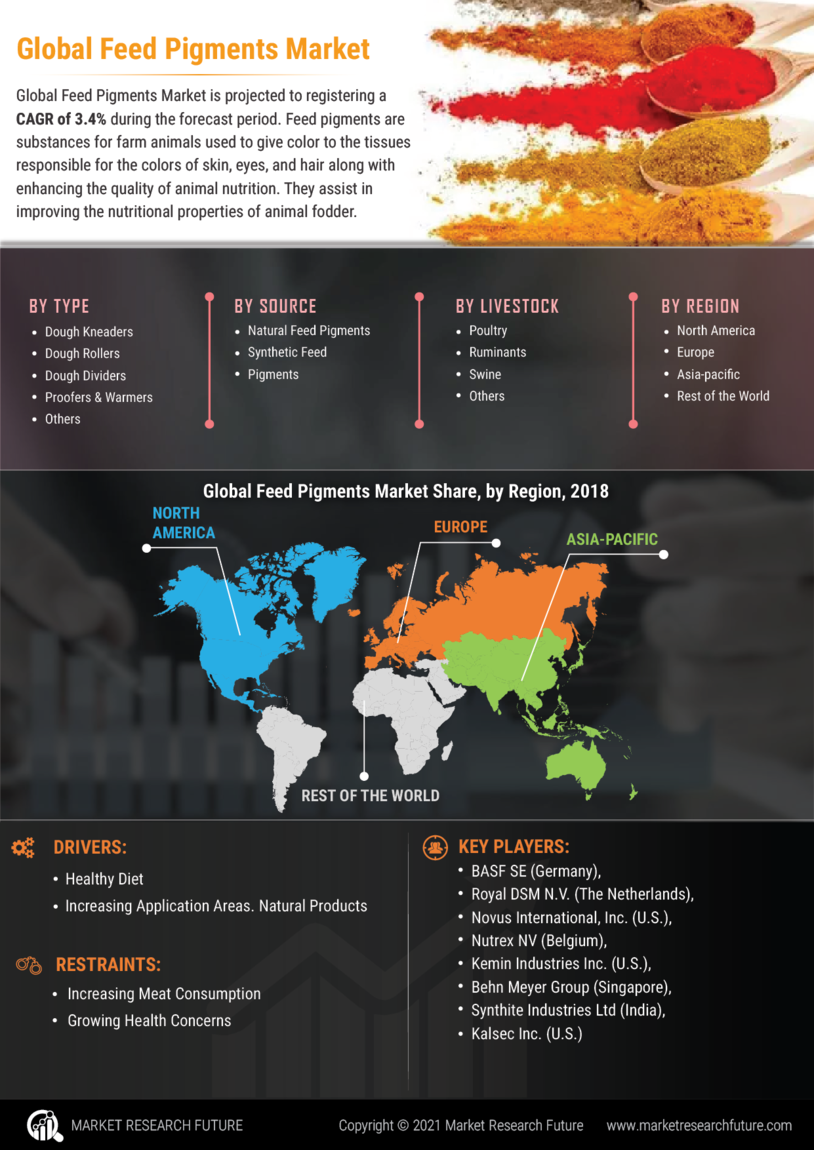 Global Feed Pigments Market

Global Feed Pigments Market is projected to registering a CAGR of 3.4% during the forecast period. Feed pigments are substances for farm animals used to give color to the tissues responsible for the colors of skin, eyes, and hair along with enhancing the quality of animal nutrition. They assist in improving the nutritional properties of animal fodder.

BY TYPE
• Dough Kneaders
• Dough Rollers
• Dough Dividers
• Proofers & Warmers
• Others

BY SOURCE
• Natural Feed Pigments
• Synthetic Feed
• Pigments

BY LIVESTOCK
• Poultry
• Ruminants
• Swine
• Others

BY REGION
• North America
• Europe
• Asia-pacific
• Rest of the World

Global Feed Pigments Market Share, by Region, 2018

NORTH AMERICA
EUROPE
ASIA-PACIFIC
REST OF THE WORLD

DRIVERS:
• Healthy Diet
• Increasing Application Areas. Natural Products

RESTRAINTS:
• Increasing Meat Consumption
• Growing Health Concerns

KEY PLAYERS:
• BASF SE (Germany),
• Royal DSM N.V. (The Netherlands),
• Novus International, Inc. (U.S.),
• Nutrex NV (Belgium),
• Kemin Industries Inc. (U.S.),
• Behn Meyer Group (Singapore),
• Synthite Industries Ltd (India),
• Kalsec Inc. (U.S.)

MARKET RESEARCH FUTURE
Copyright © 2021 Market Research Future
www.marketresearchfuture.com