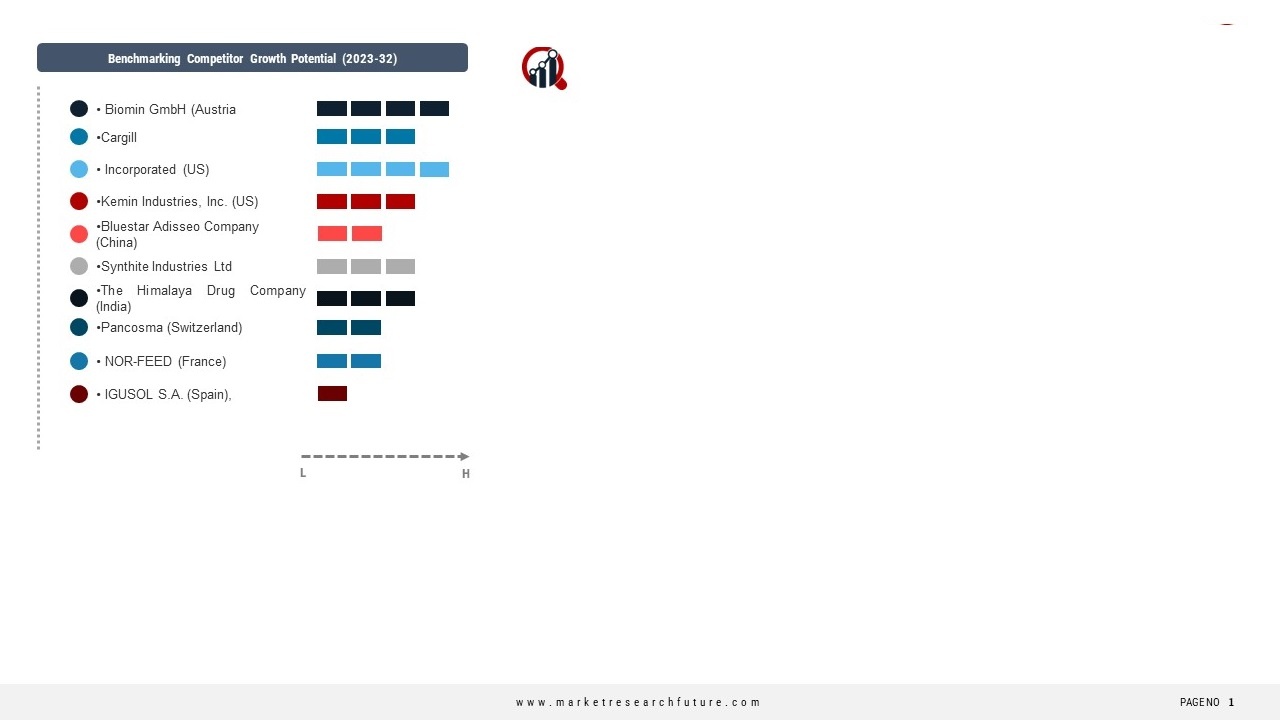 Benchmarking Competitor Growth Potential (2023-32)

• Biomin GmbH (Austria

•Cargill

• Incorporated (US)

•Kemin Industries, Inc. (US)

•Bluestar Adisseo Company (China)

•Synthite Industries Ltd

•The Himalaya Drug Company (India)

•Pancosma (Switzerland)

• NOR-FEED (France)

• IGUSOL S.A. (Spain),

L

H

www.marketresearchfuture.com

PAGENO 1