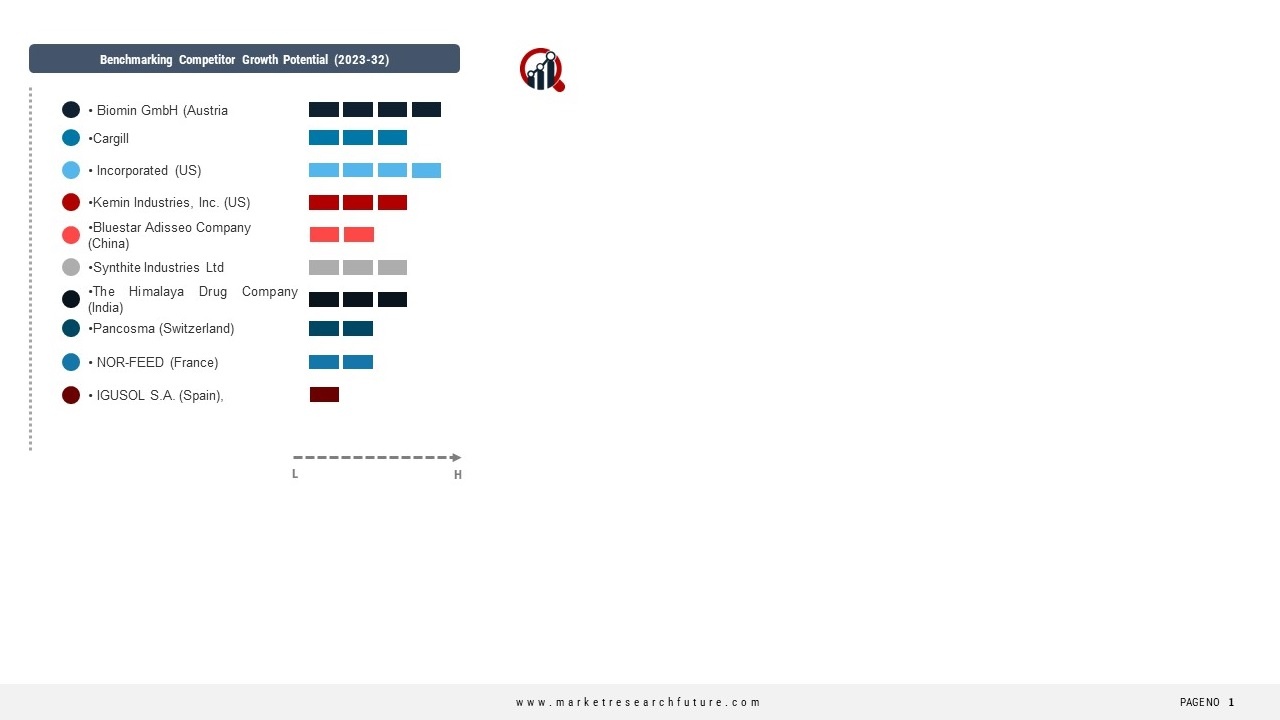 Benchmarking Competitor Growth Potential (2023-32)

• Biomin GmbH (Austria

•Cargill

• Incorporated (US)

•Kemin Industries, Inc. (US)

•Bluestar Adisseo Company (China)

•Synthite Industries Ltd

•The Himalaya Drug Company (India)

•Pancosma (Switzerland)

• NOR-FEED (France)

• IGUSOL S.A. (Spain),

L

H

www.marketresearchfuture.com

PAGENO 1