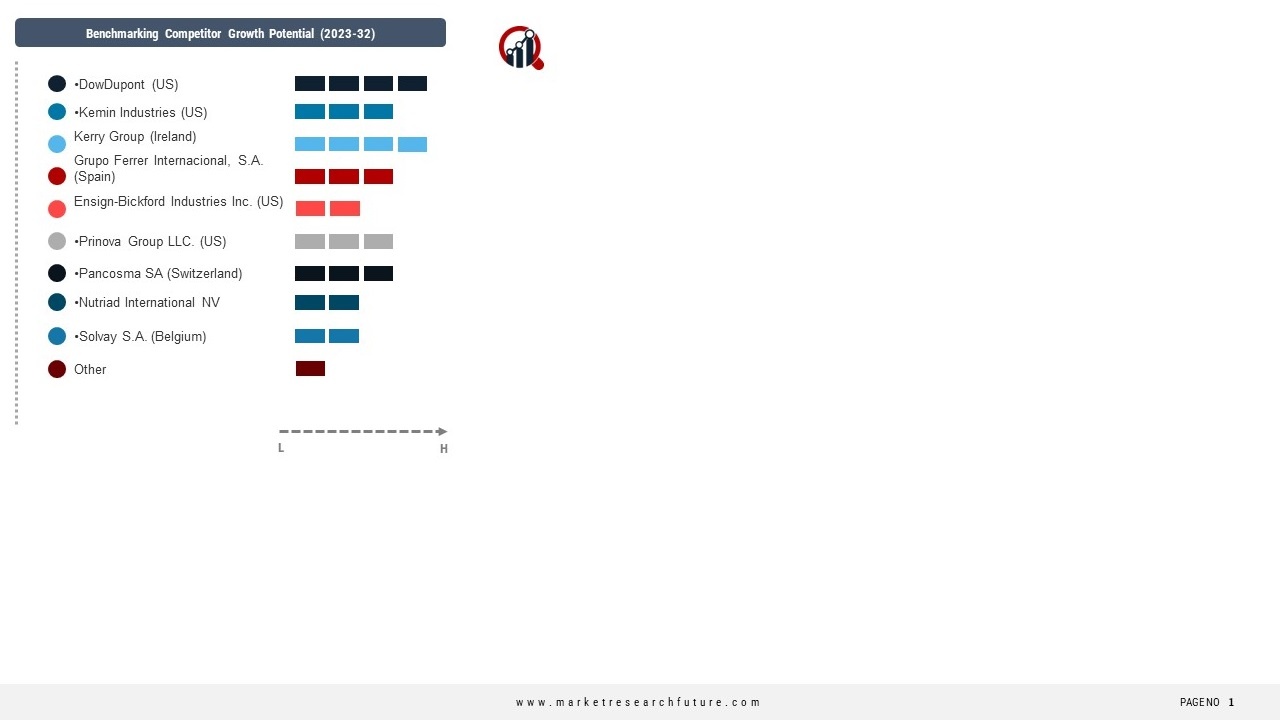 Benchmarking Competitor Growth Potential (2023-32)

•DowDupont (US)

•Kemin Industries (US)

Kerry Group (Ireland)

Grupo Ferrer Internacional, S.A. (Spain)

Ensign-Bickford Industries Inc. (US)

•Prinova Group LLC. (US)

•Pancosma SA (Switzerland)

•Nutriad International NV

•Solvay S.A. (Belgium)

Other

L

H

www.marketresearchfuture.com

PAGENO 1