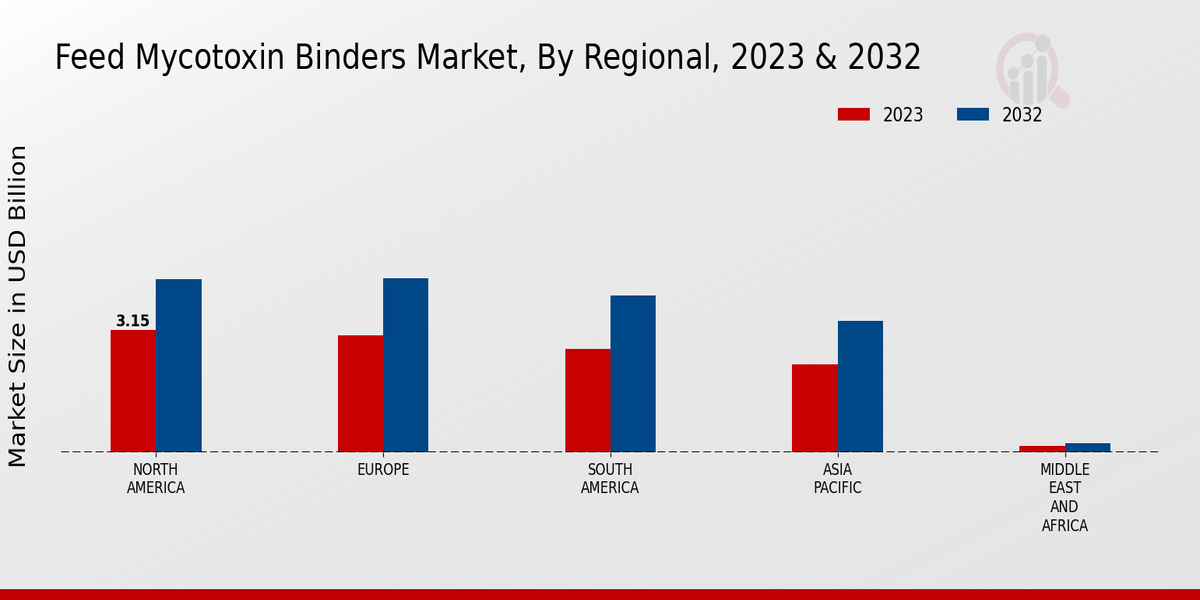 Feed Mycotoxin Binders Market, By Regional, 2023 & 2032

2023
2032

Market Size in USD Billion

3.15

NORTH AMERICA
EUROPE
SOUTH AMERICA
ASIA PACIFIC
MIDDLE EAST AND AFRICA