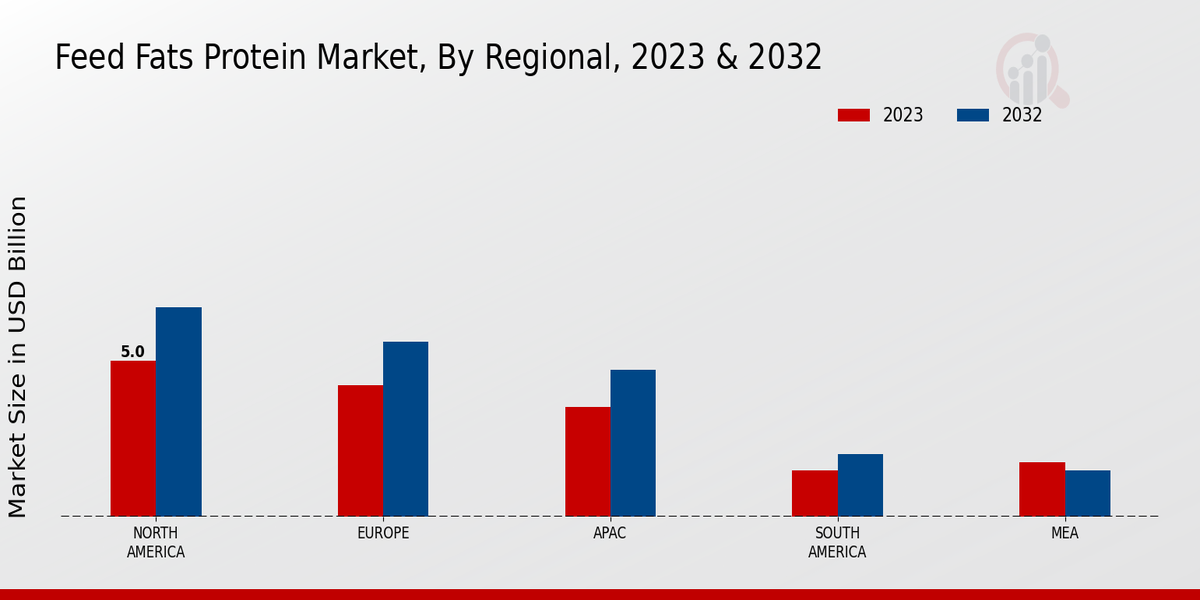 Feed Fats Protein Market, By Regional, 2023 & 2032

2023
2032

Market Size in USD Billion

5.0

NORTH AMERICA
EUROPE
APAC
SOUTH AMERICA
MEA