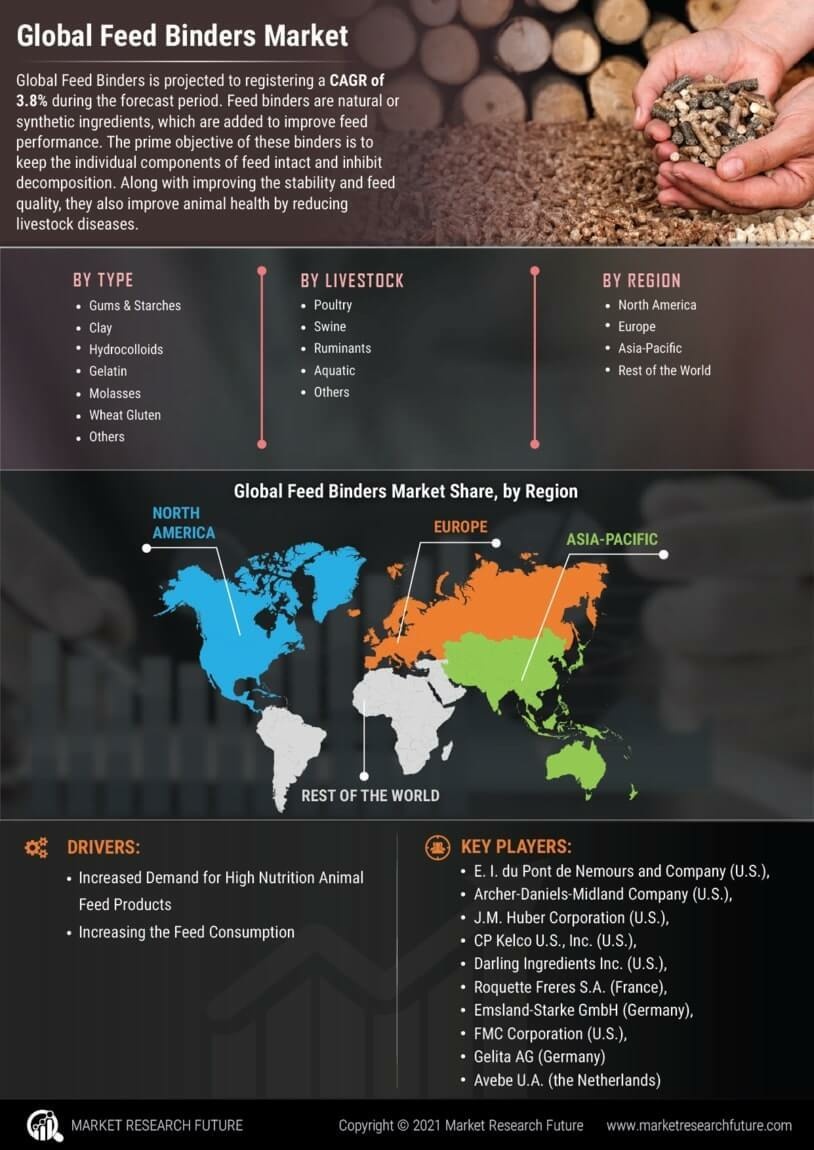 Global Feed Binders Market

Global Feed Binders is projected to registering a CAGR of 3.8% during the forecast period. Feed binders are natural or synthetic ingredients, which are added to improve feed performance. The prime objective of these binders is to keep the individual components of feed intact and inhibit decomposition. Along with improving the stability and feed quality, they also improve animal health by reducing livestock diseases.

BY TYPE
- Gums & Starches
- Clay
- Hydrocolloids
- Gelatin
- Molasses
- Wheat Gluten
- Others

BY LIVESTOCK
- Poultry
- Swine
- Ruminants
- Aquatic
- Others

BY REGION
- North America
- Europe
- Asia-Pacific
- Rest of the World

Global Feed Binders Market Share, by Region

NORTH AMERICA
EUROPE
ASIA-PACIFIC
REST OF THE WORLD

DRIVERS:
- Increased Demand for High Nutrition Animal Feed Products
- Increasing the Feed Consumption

KEY PLAYERS:
- E. I. du Pont de Nemours and Company (U.S.),
- Archer-Daniels-Midland Company (U.S.),
- J.M. Huber Corporation (U.S.),
- CP Kelco U.S., Inc. (U.S.),
- Darling Ingredients Inc. (U.S.),
- Roquette Freres S.A. (France),
- Emsland-Starke GmbH (Germany),
- FMC Corporation (U.S.),
- Gelita AG (Germany)
- Avebe U.A. (the Netherlands)

MARKET RESEARCH FUTURE
Copyright © 2021 Market Research Future
www.marketresearchfuture.com