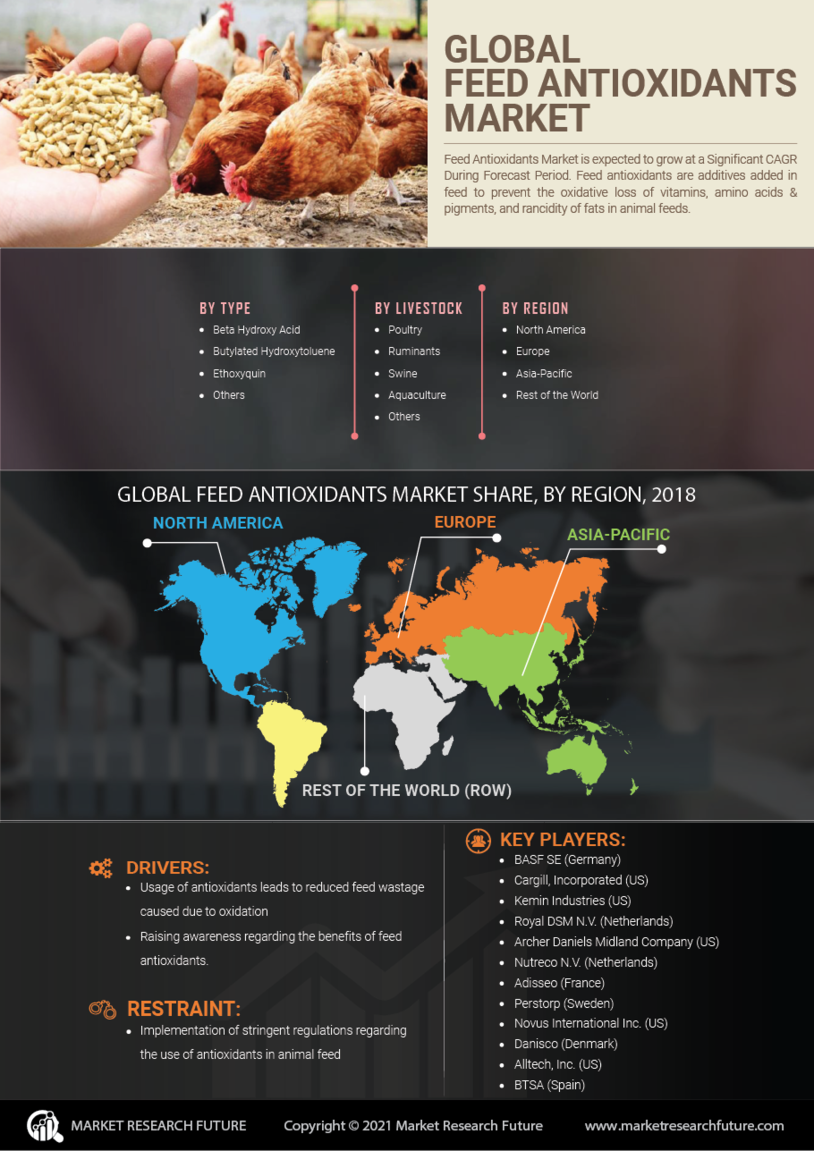 GLOBAL FEED ANTIOXIDANTS MARKET

Feed Antioxidants Market is expected to grow at a Significant CAGR During Forecast Period. Feed antioxidants are additives added in feed to prevent the oxidative loss of vitamins, amino acids & pigments, and rancidity of fats in animal feeds.

BY TYPE
- Beta Hydroxy Acid
- Butylated Hydroxytoluene
- Ethoxyquin
- Others

BY LIVESTOCK
- Poultry
- Ruminants
- Swine
- Aquaculture
- Others

BY REGION
- North America
- Europe
- Asia-Pacific
- Rest of the World

GLOBAL FEED ANTIOXIDANTS MARKET SHARE, BY REGION, 2018

NORTH AMERICA
EUROPE
ASIA-PACIFIC
REST OF THE WORLD (ROW)

DRIVERS:
- Usage of antioxidants leads to reduced feed wastage caused due to oxidation
- Raising awareness regarding the benefits of feed antioxidants.

RESTRAINT:
- Implementation of stringent regulations regarding the use of antioxidants in animal feed

KEY PLAYERS:
- BASF SE (Germany)
- Cargill, Incorporated (US)
- Kemin Industries (US)
- Royal DSM N.V. (Netherlands)
- Archer Daniels Midland Company (US)
- Nutreco N.V. (Netherlands)
- Adisseo (France)
- Perstorp (Sweden)
- Novus International Inc. (US)
- Danisco (Denmark)
- Alltech, Inc. (US)
- BTSA (Spain)

MARKET RESEARCH FUTURE
Copyright © 2021 Market Research Future
www.marketresearchfuture.com