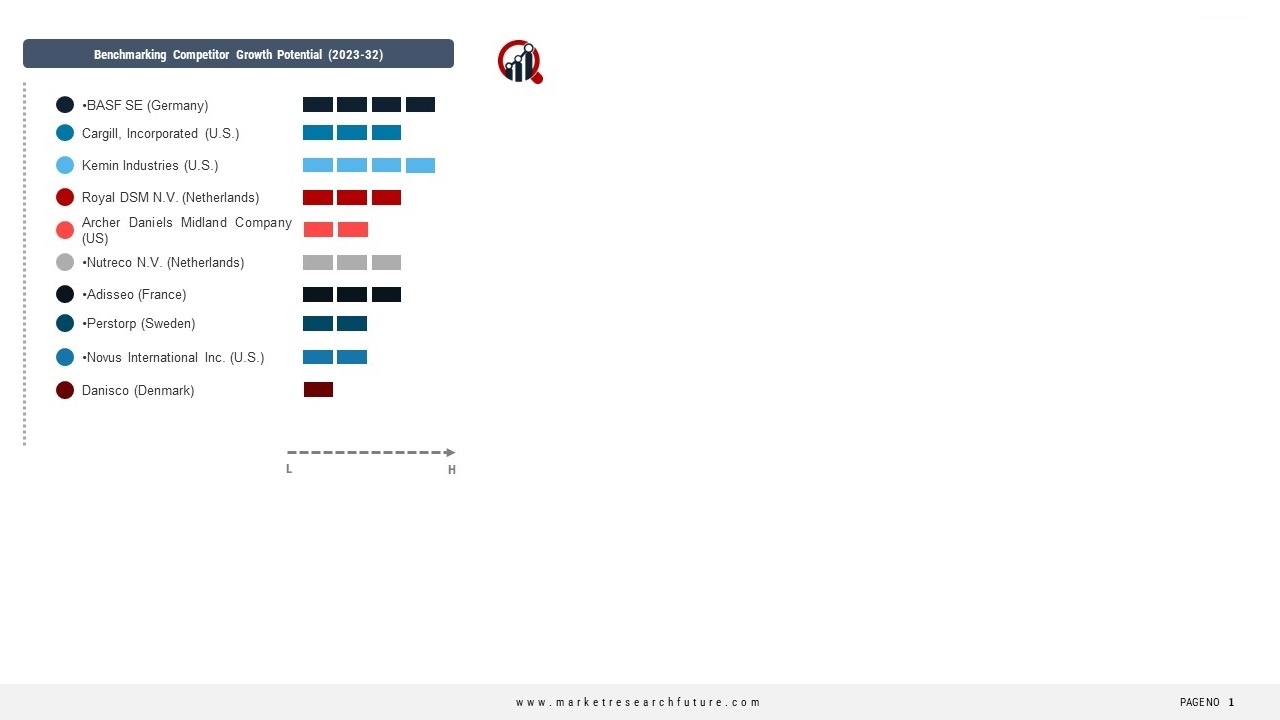 Benchmarking Competitor Growth Potential (2023-32)

•BASF SE (Germany)

Cargill, Incorporated (U.S.)

Kemin Industries (U.S.)

Royal DSM N.V. (Netherlands)

Archer Daniels Midland Company (US)

•Nutreco N.V. (Netherlands)

•Adisseo (France)

•Perstorp (Sweden)

•Novus International Inc. (U.S.)

Danisco (Denmark)

L

H

www.marketresearchfuture.com

PAGENO 1