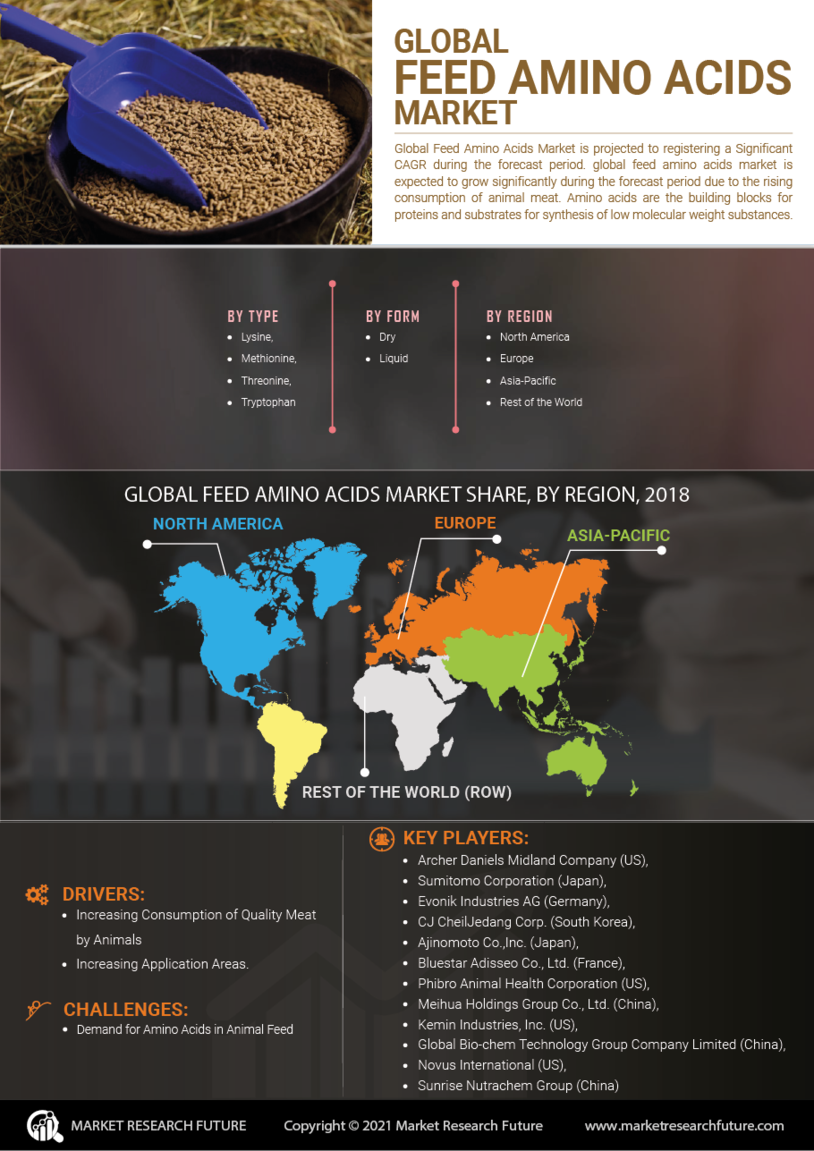 GLOBAL
FEED AMINO ACIDS
MARKET

Global Feed Amino Acids Market is projected to registering a Significant CAGR during the forecast period. global feed amino acids market is expected to grow significantly during the forecast period due to the rising consumption of animal meat. Amino acids are the building blocks for proteins and substrates for synthesis of low molecular weight substances.

BY TYPE
- Lysine,
- Methionine,
- Threonine,
- Tryptophan

BY FORM
- Dry
- Liquid

BY REGION
- North America
- Europe
- Asia-Pacific
- Rest of the World

GLOBAL FEED AMINO ACIDS MARKET SHARE, BY REGION, 2018

NORTH AMERICA
EUROPE
ASIA-PACIFIC
REST OF THE WORLD (ROW)

DRIVERS:
- Increasing Consumption of Quality Meat by Animals
- Increasing Application Areas.

CHALLENGES:
- Demand for Amino Acids in Animal Feed

KEY PLAYERS:
- Archer Daniels Midland Company (US),
- Sumitomo Corporation (Japan),
- Evonik Industries AG (Germany),
- CJ CheilJedang Corp. (South Korea),
- Ajinomoto Co.,Inc. (Japan),
- Bluestar Adisseo Co., Ltd. (France),
- Phibro Animal Health Corporation (US),
- Meihua Holdings Group Co., Ltd. (China),
- Kemin Industries, Inc. (US),
- Global Bio-chem Technology Group Company Limited (China),
- Novus International (US),
- Sunrise Nutrachem Group (China)

MARKET RESEARCH FUTURE
Copyright © 2021 Market Research Future
www.marketresearchfuture.com