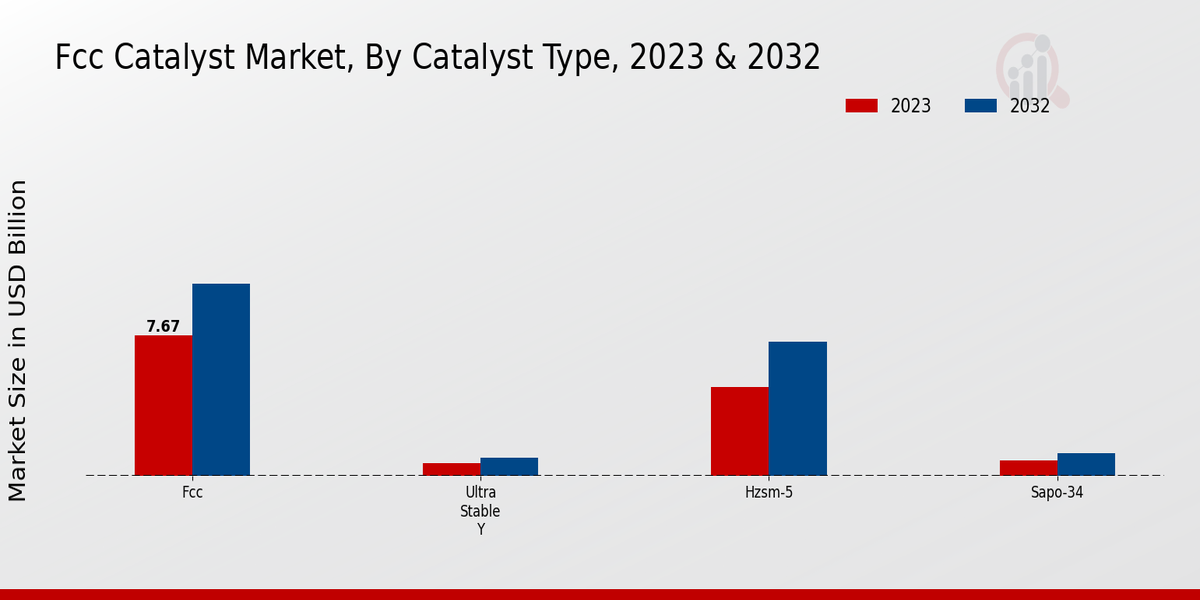 Fcc Catalyst Market, By Catalyst Type, 2023 & 2032

2023
2032

Market Size in USD Billion

7.67

Fcc
Ultra Stable Y
Hzsm-5
Sapo-34