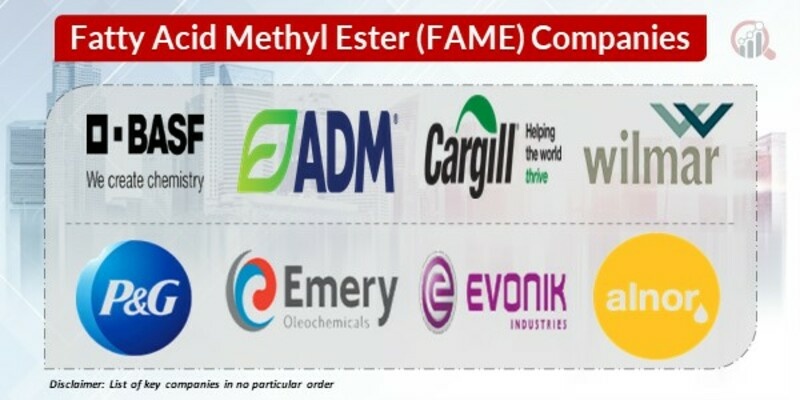 Fatty Acid Methyl Ester (FAME) Companies

BASF
We create chemistry

ADM

Cargill
Helping the world thrive

wilmar

P&G

Emery
Oleochemicals

EVONIK
INDUSTRIES

alnor

Disclaimer: List of key companies in no particular order