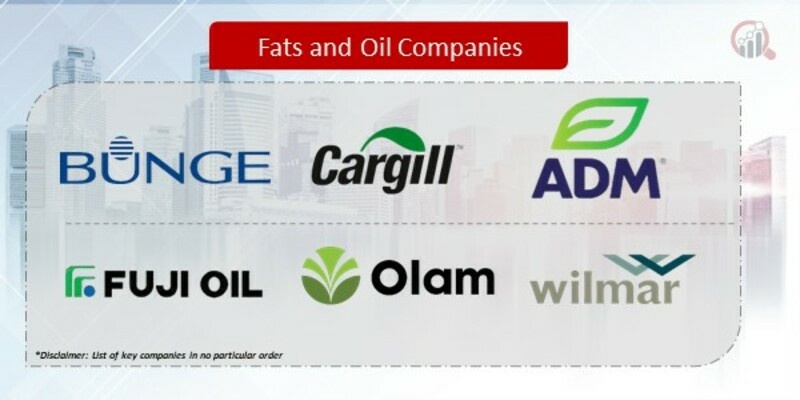 Fats and Oil Companies

BUNGE

Cargill

ADM

FUJI OIL

Olam

wilmar

*Disclaimer: List of key companies in no particular order