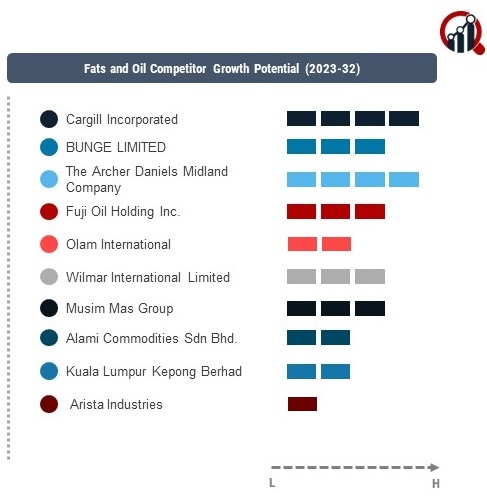 Fats and Oil Competitor Growth Potential (2023-32)

Cargill Incorporated

BUNGE LIMITED

The Archer Daniels Midland Company

Fuji Oil Holding Inc.

Olam International

Wilmar International Limited

Musim Mas Group

Alami Commodities Sdn Bhd.

Kuala Lumpur Kepong Berhad

Arista Industries

L

H