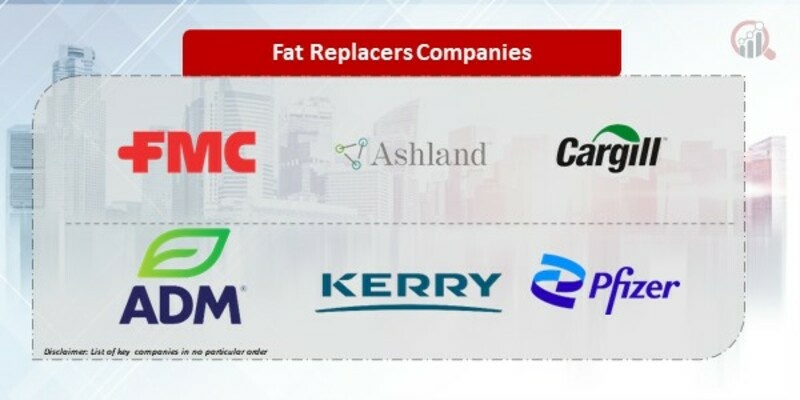 Fat Replacers Companies

FMC

Ashland

Cargill

ADM

KERRY

Pfizer

Disclaimer: List of key companies in no particular order