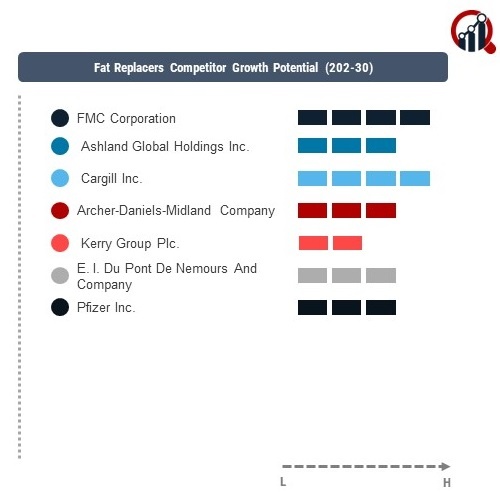 Fat Replacers Competitor Growth Potential (202-30)

FMC Corporation

Ashland Global Holdings Inc.

Cargill Inc.

Archer-Daniels-Midland Company

Kerry Group Plc.

E. I. Du Pont De Nemours And Company

Pfizer Inc.

L

H