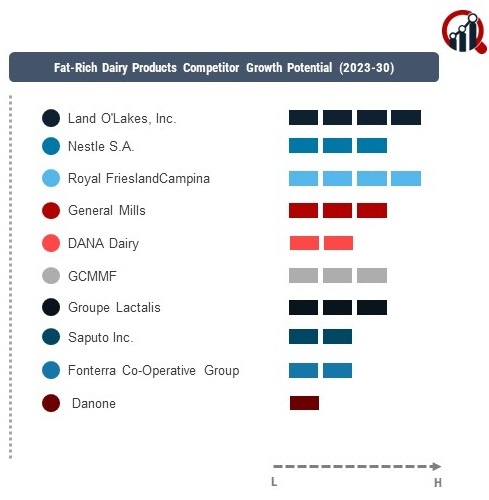 Fat-Rich Dairy Products Competitor Growth Potential (2023-30)

Land O'Lakes, Inc.
Nestle S.A.
Royal FrieslandCampina
General Mills
DANA Dairy
GCMMF
Groupe Lactalis
Saputo Inc.
Fonterra Co-Operative Group
Danone

L
H