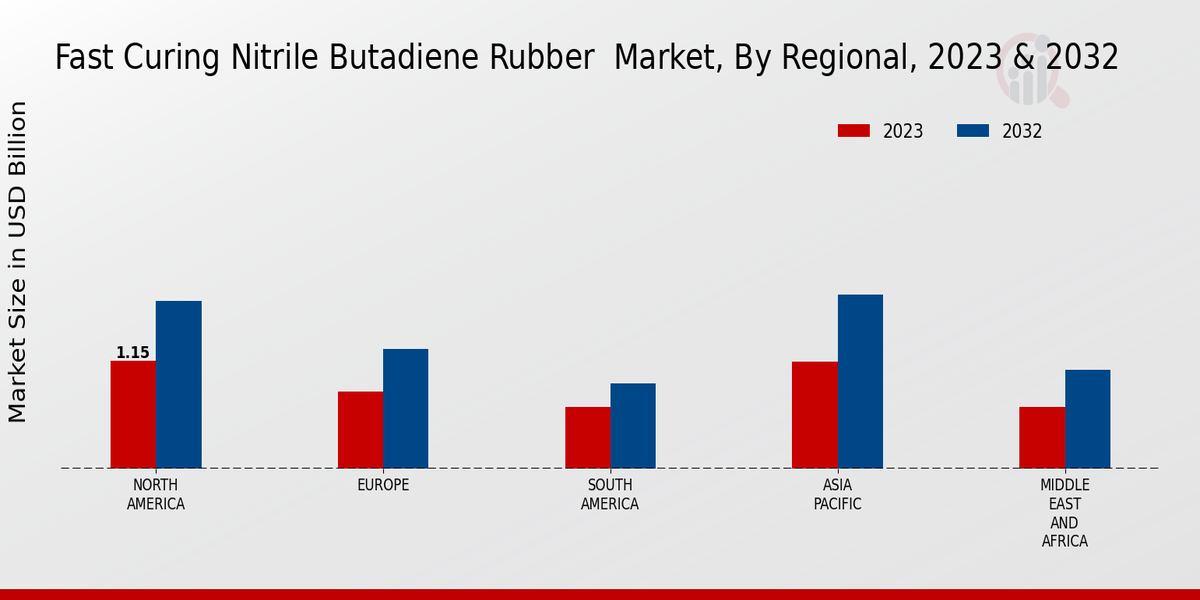 Fast Curing Nitrile Butadiene Rubber  Market, By Regional, 2023 & 2032

2023
2032

Market Size in USD Billion

1.15

NORTH AMERICA
EUROPE
SOUTH AMERICA
ASIA PACIFIC
MIDDLE EAST AND AFRICA