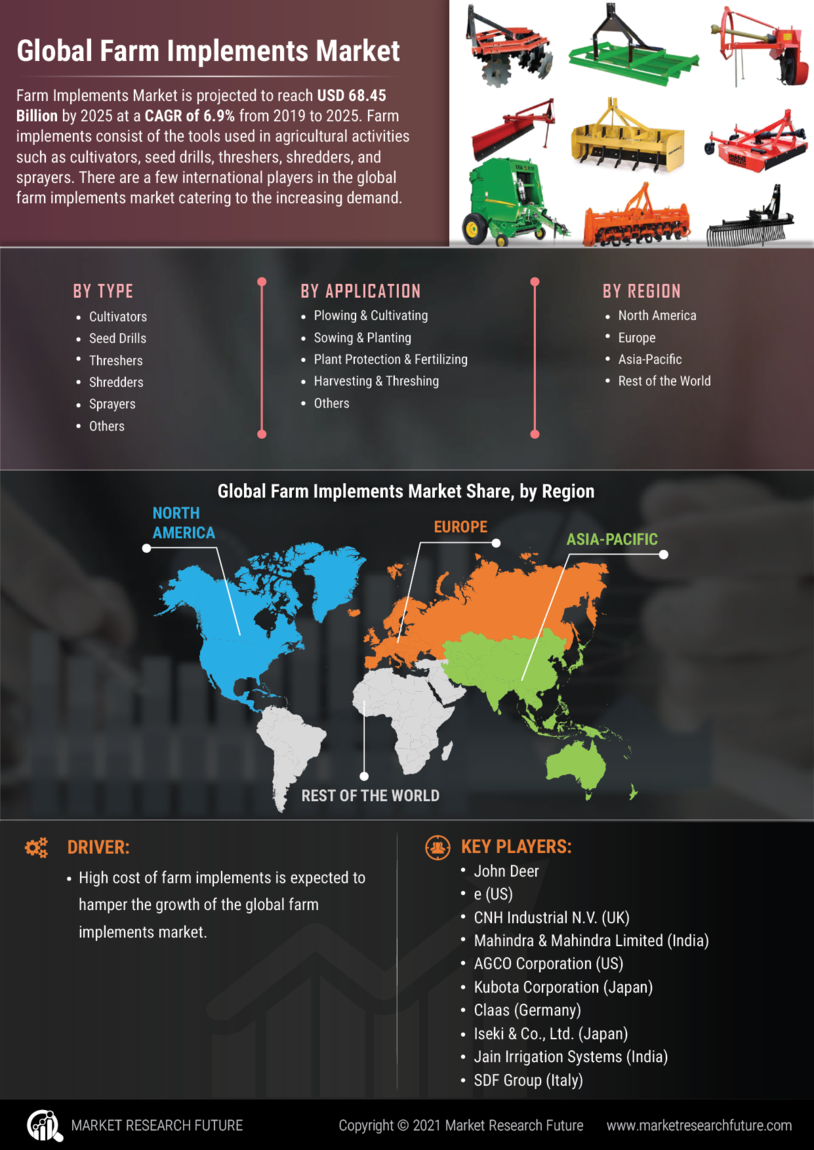 Global Farm Implements Market

Farm Implements Market is projected to reach USD 68.45 Billion by 2025 at a CAGR of 6.9% from 2019 to 2025. Farm implements consist of the tools used in agricultural activities such as cultivators, seed drills, threshers, shredders, and sprayers. There are a few international players in the global farm implements market catering to the increasing demand.

BY TYPE
• Cultivators
• Seed Drills
• Threshers
• Shredders
• Sprayers
• Others

BY APPLICATION
• Plowing & Cultivating
• Sowing & Planting
• Plant Protection & Fertilizing
• Harvesting & Threshing
• Others

BY REGION
• North America
• Europe
• Asia-Pacific
• Rest of the World

Global Farm Implements Market Share, by Region

NORTH AMERICA

EUROPE

ASIA-PACIFIC

REST OF THE WORLD

DRIVER:
• High cost of farm implements is expected to hamper the growth of the global farm implements market.

KEY PLAYERS:
• John Deer
• e (US)
• CNH Industrial N.V. (UK)
• Mahindra & Mahindra Limited (India)
• AGCO Corporation (US)
• Kubota Corporation (Japan)
• Claas (Germany)
• Iseki & Co., Ltd. (Japan)
• Jain Irrigation Systems (India)
• SDF Group (Italy)

MARKET RESEARCH FUTURE

Copyright © 2021 Market Research Future

www.marketresearchfuture.com