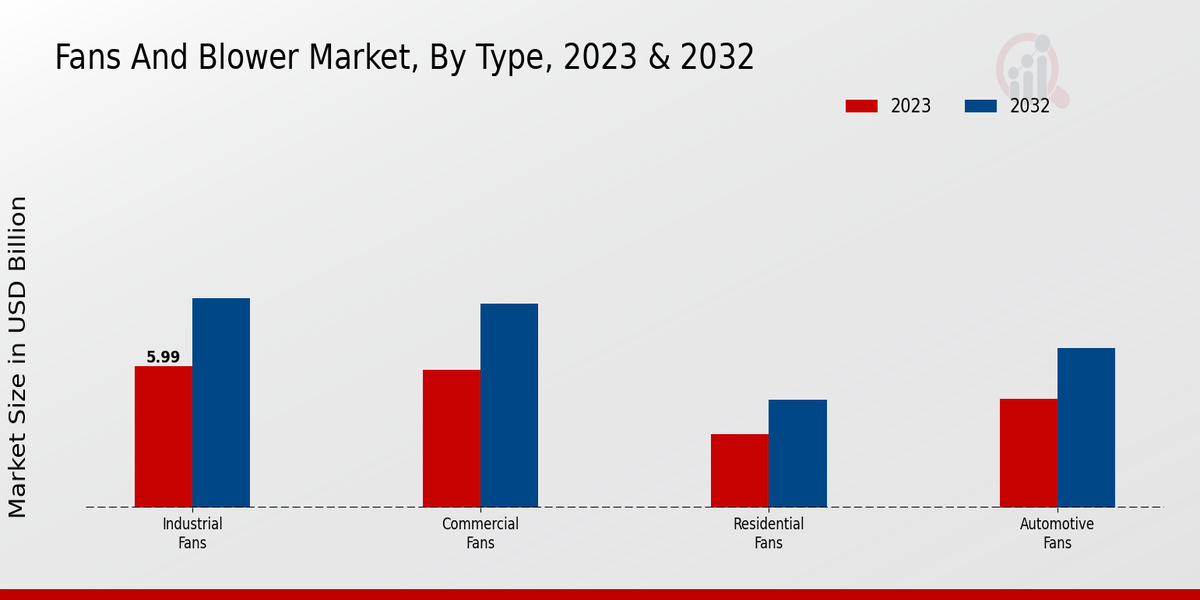 Fans And Blower Market, By Type, 2023 & 2032

2023
2032

Market Size in USD Billion

5.99

Industrial Fans

Commercial Fans

Residential Fans

Automotive Fans