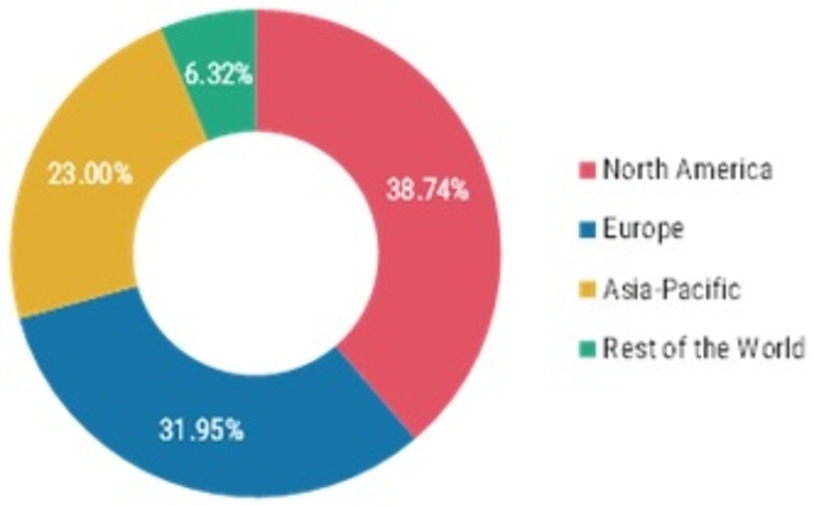 6.32%
23.00%
38.74%
31.95%

North America
Europe
Asia-Pacific
Rest of the World