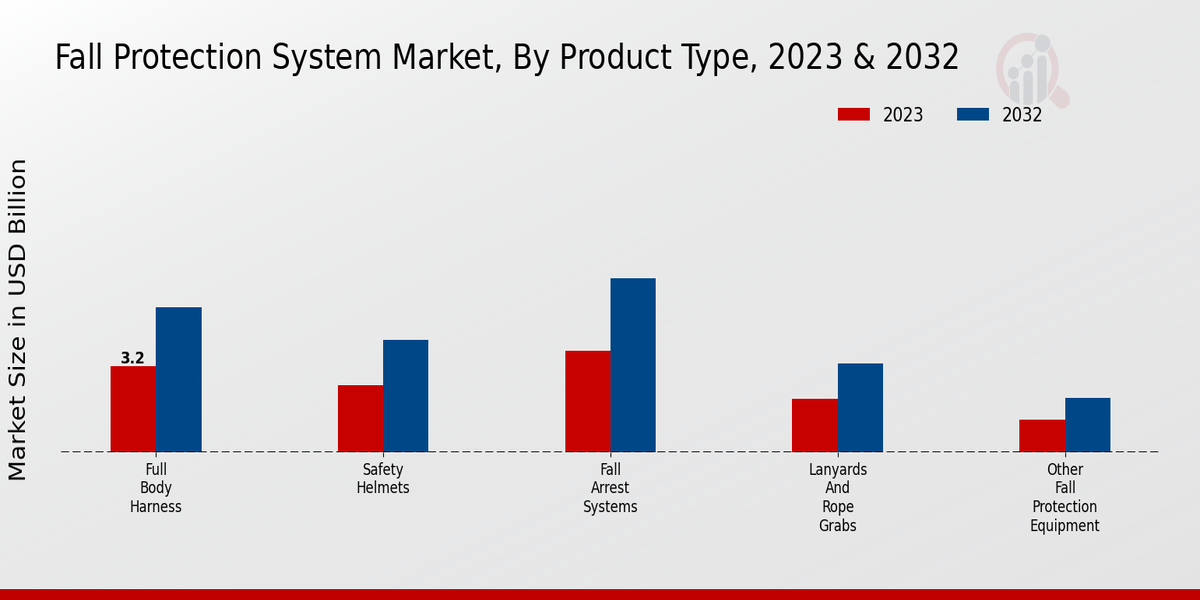 Fall Protection System Market, By Product Type, 2023 & 2032

2023
2032

Market Size in USD Billion

3.2

Full Body Harness
Safety Helmets
Fall Arrest Systems
Lanyards And Rope Grabs
Other Fall Protection Equipment