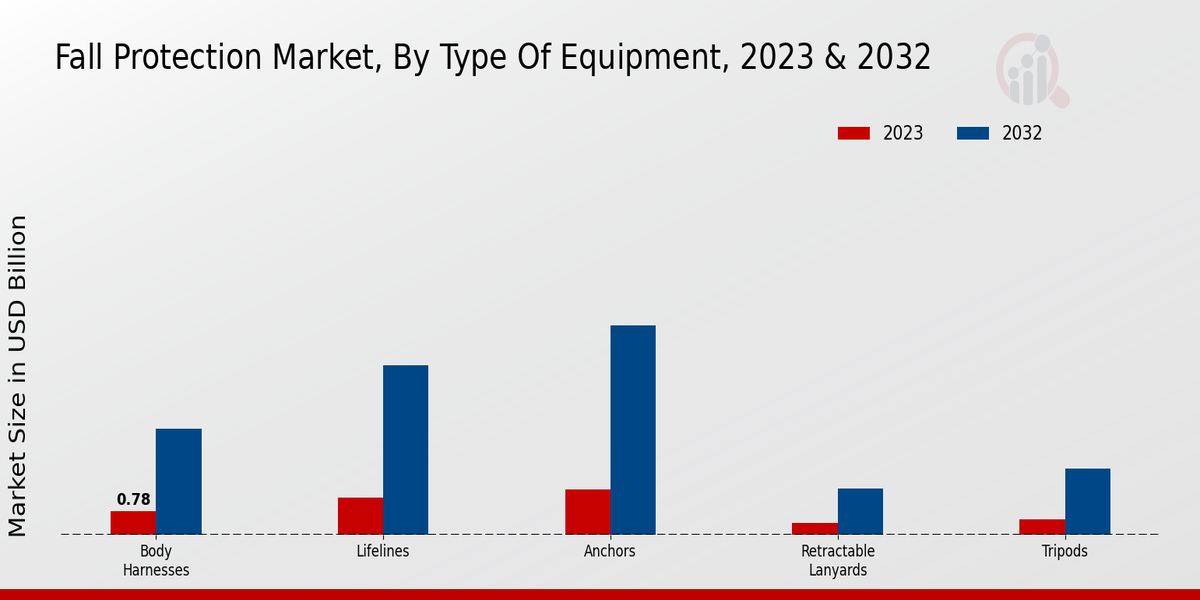 Fall Protection Market, By Type Of Equipment, 2023 & 2032

2023
2032

Market Size in USD Billion

0.78

Body Harnesses
Lifelines
Anchors
Retractable Lanyards
Tripods