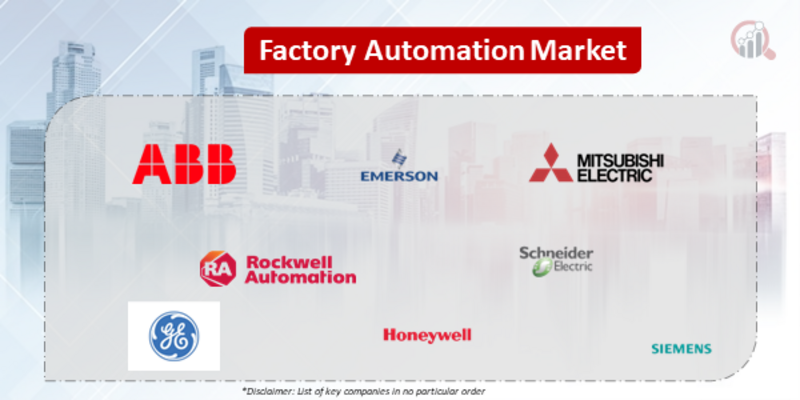 Factory Automation Market

ABB

EMERSON

MITSUBISHI ELECTRIC

RA Rockwell Automation

Schneider Electric

GE

Honeywell

SIEMENS

*Disclaimer: List of key companies in no particular order