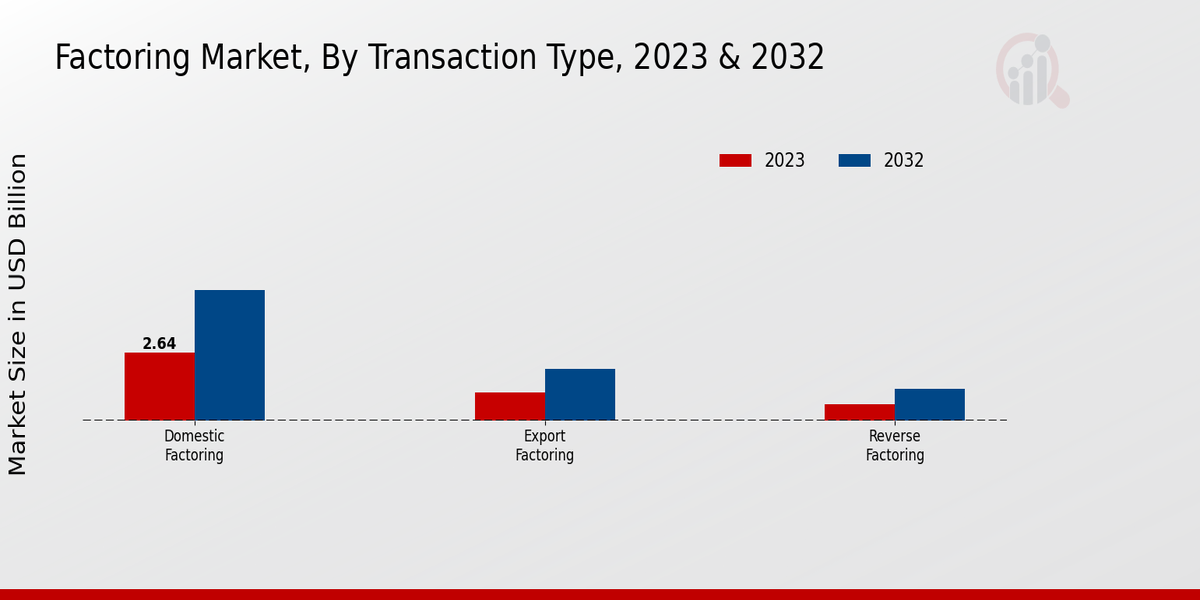 Factoring Market, By Transaction Type, 2023 & 2032

2023
2032

Market Size in USD Billion

2.64

Domestic Factoring

Export Factoring

Reverse Factoring