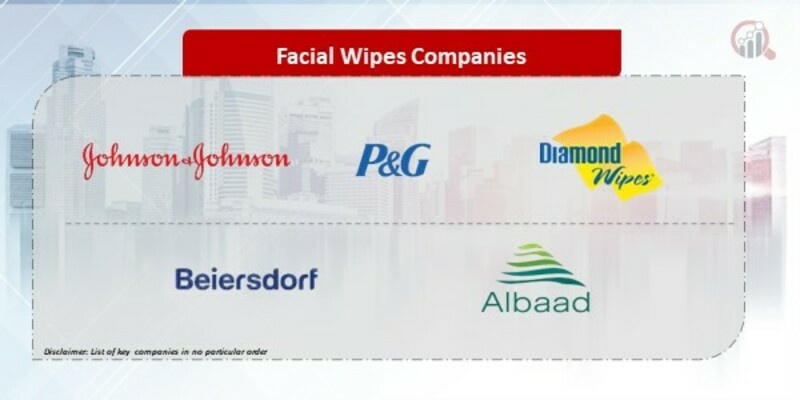 Facial Wipes Companies

Johnson&Johnson

P&G

Diamond Wipes

Beiersdorf

Albaad

Disclaimer: List of key companies in no particular order