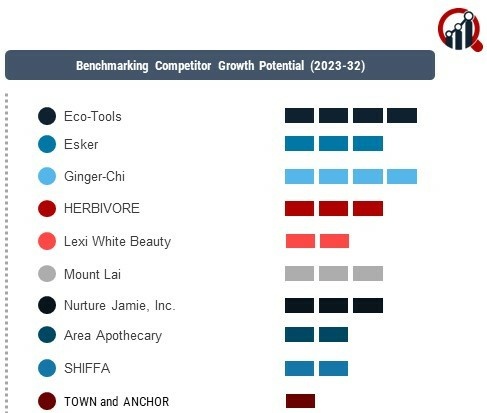 Benchmarking Competitor Growth Potential (2023-32)

Eco-Tools
Esker
Ginger-Chi
HERBIVORE
Lexi White Beauty
Mount Lai
Nurture Jamie, Inc.
Area Apothecary
SHIFFA
TOWN and ANCHOR