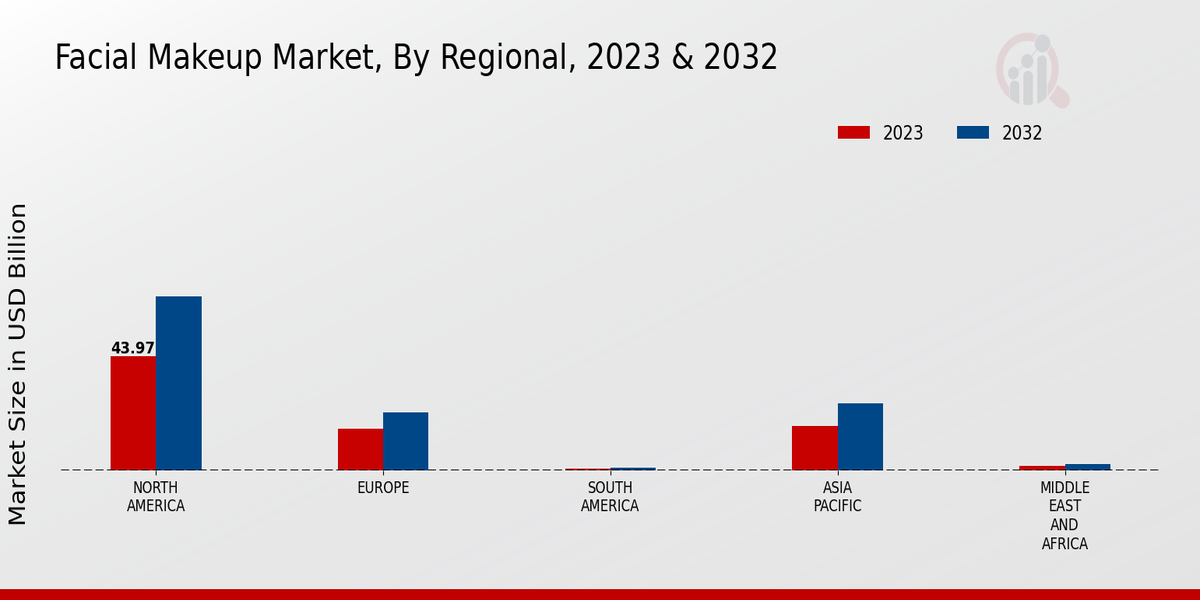 Facial Makeup Market, By Regional, 2023 & 2032

2023 2032

Market Size in USD Billion

43.97

NORTH AMERICA

EUROPE

SOUTH AMERICA

ASIA PACIFIC

MIDDLE EAST AND AFRICA