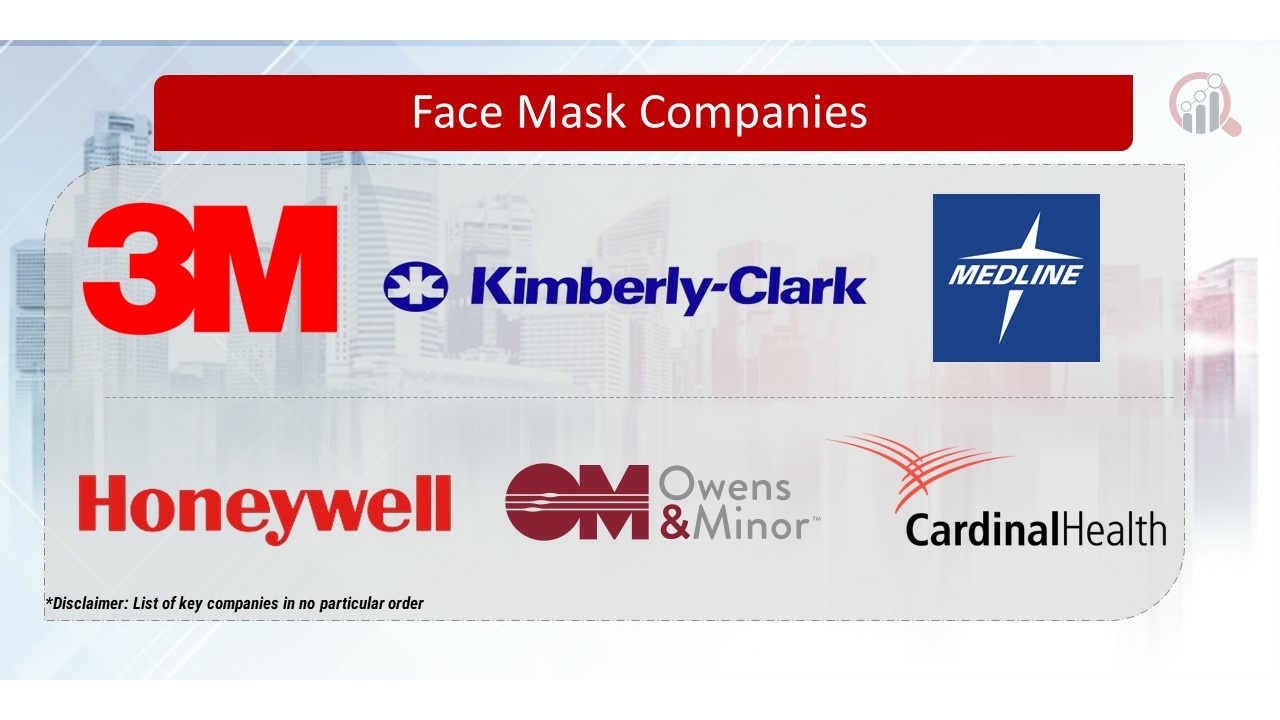 Face Mask Companies

3M

Kimberly-Clark

MEDLINE

Honeywell

OM Owens & Minor™

CardinalHealth

*Disclaimer: List of key companies in no particular order