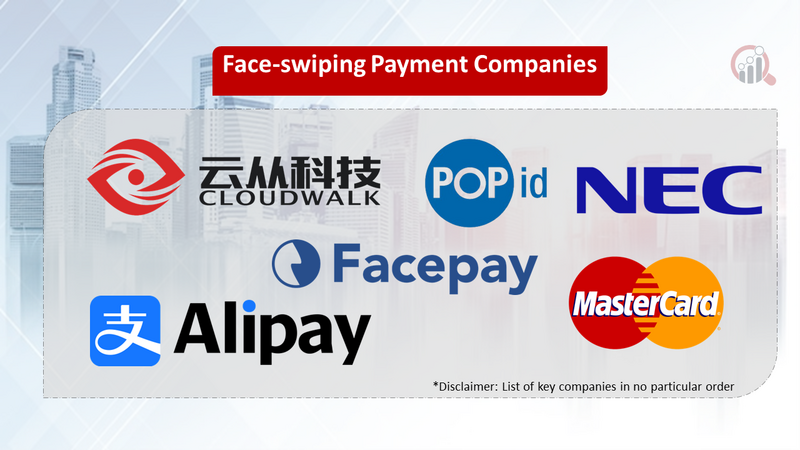 Face-swiping Payment Companies

云从科技
CLOUDWALK

POP id

NEC

Facepay

支 Alipay

MasterCard

*Disclaimer: List of key companies in no particular order