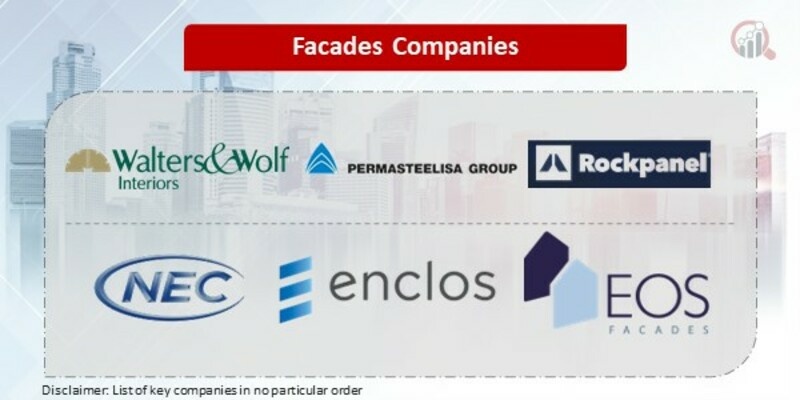 Facades Companies

Walters&Wolf Interiors

PERMASTEELISA GROUP

Rockpanel

NEC

enclos

EOS FACADES

Disclaimer: List of key companies in no particular order